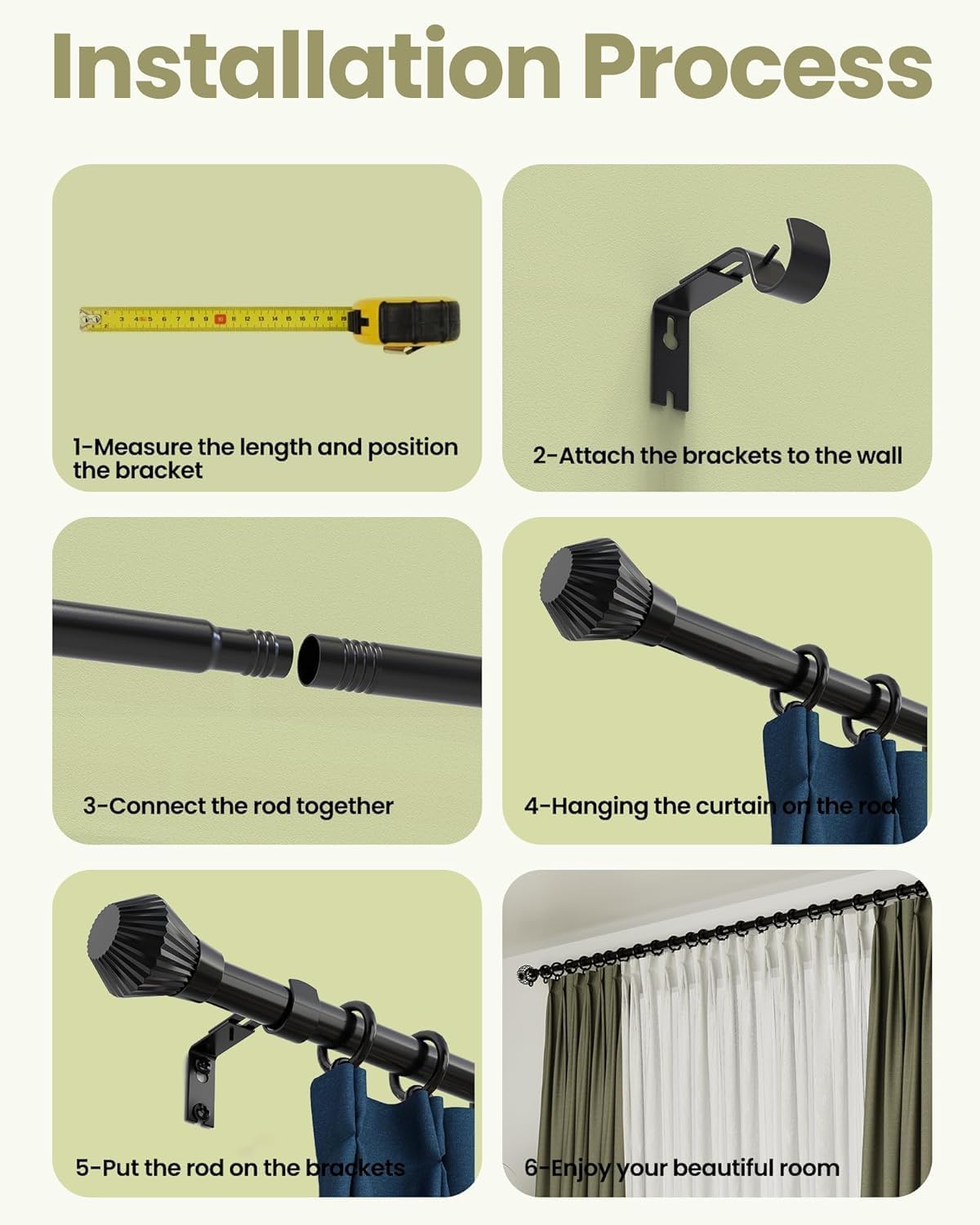 Installation Process

1-Measure the length and position the bracket

2-Attach the brackets to the wall

3-Connect the rod together

4-Hanging the curtain on the rod

5-Put the rod on the brackets

6-Enjoy your beautiful room