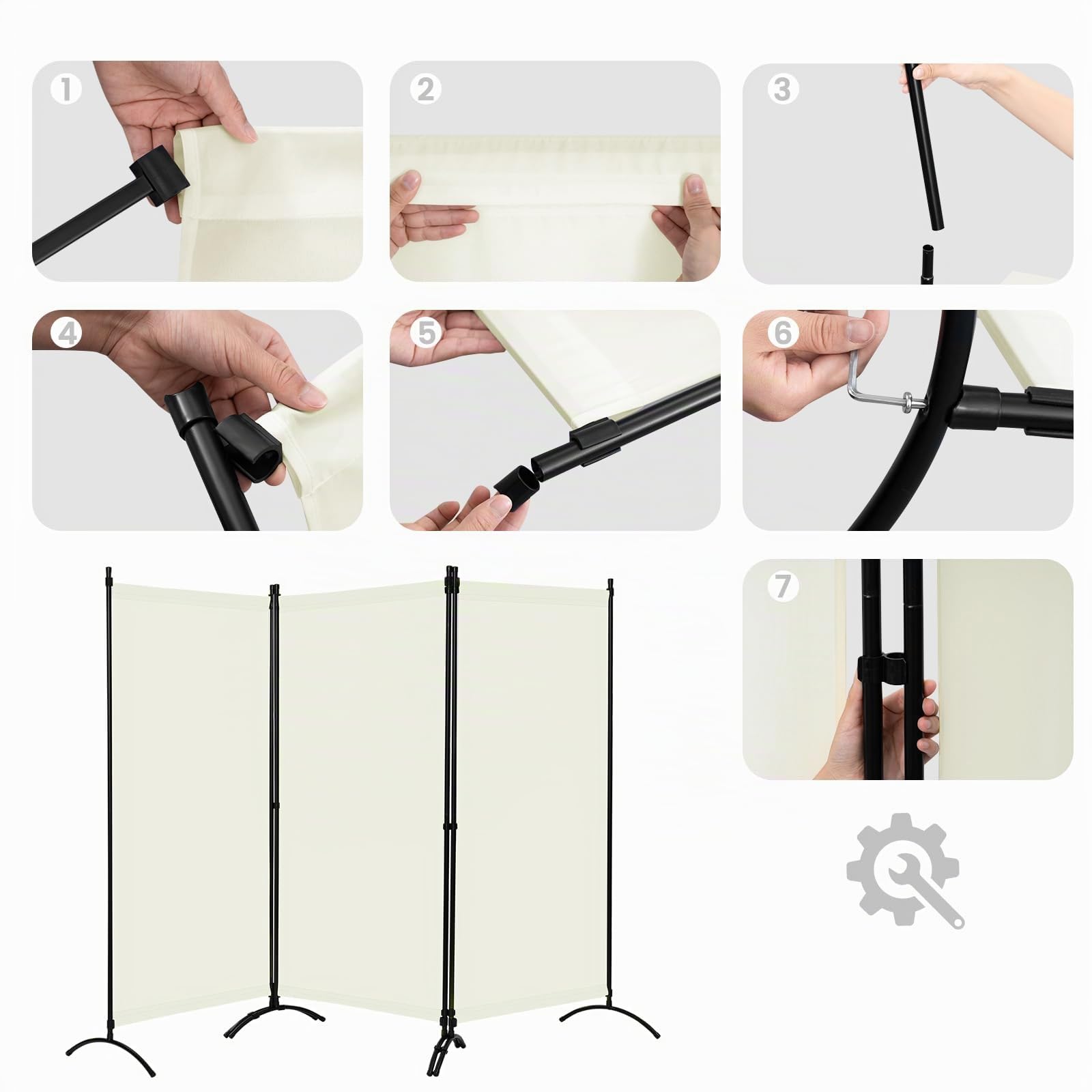 1

2

3

4

5

6

7