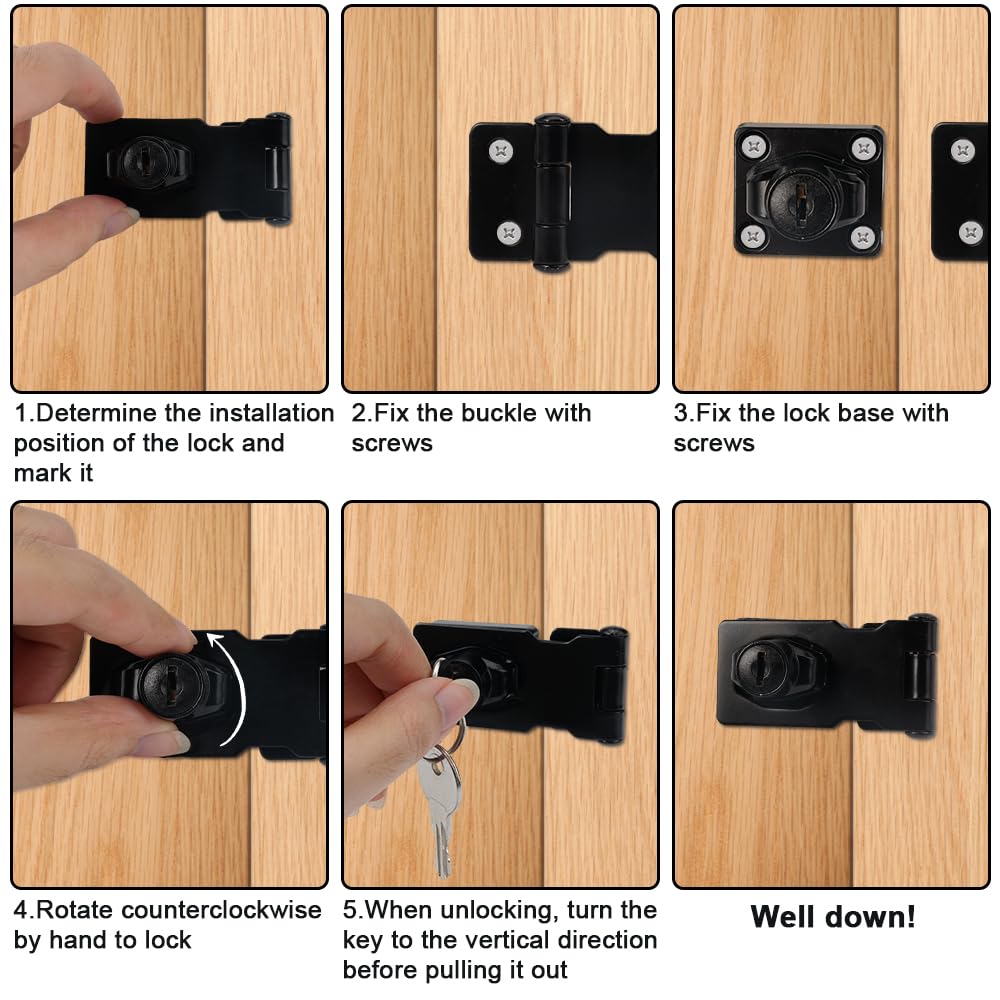 1.Determine the installation position of the lock and mark it

2.Fix the buckle with screws

3.Fix the lock base with screws

4.Rotate counterclockwise by hand to lock

5.When unlocking, turn the key to the vertical direction before pulling it out

Well down!