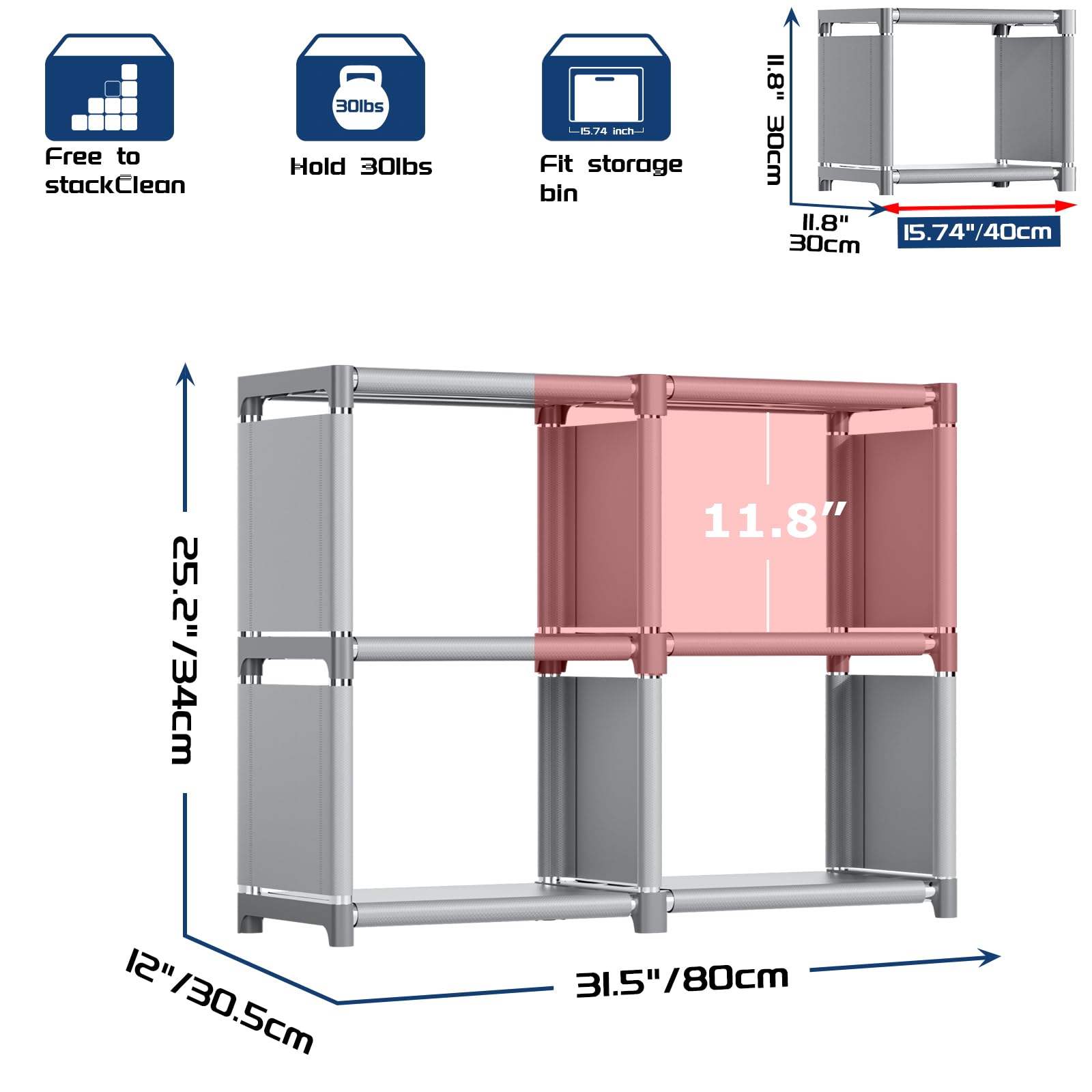 Free to stackClean

30lbs

Hold 30lbs

15.74 inch

Fit storage bin

11.8" 30cm

11.8" 30cm

15.74"/40cm

11.8"

25.2"/34cm

12"/30.5cm

31.5"/80cm