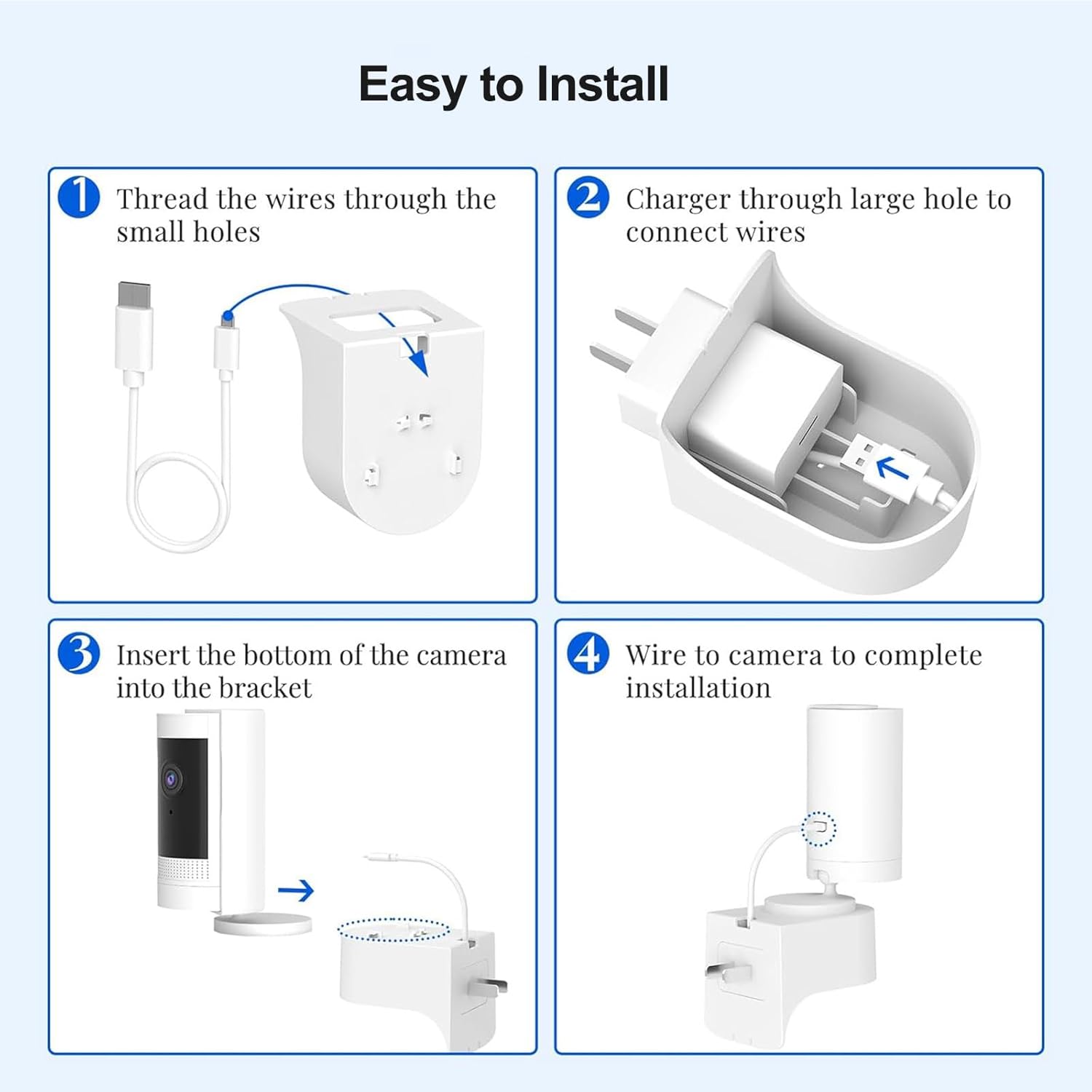 Easy to Install

1 Thread the wires through the small holes

2 Charger through large hole to connect wires

3 Insert the bottom of the camera into the bracket

4 Wire to camera to complete installation