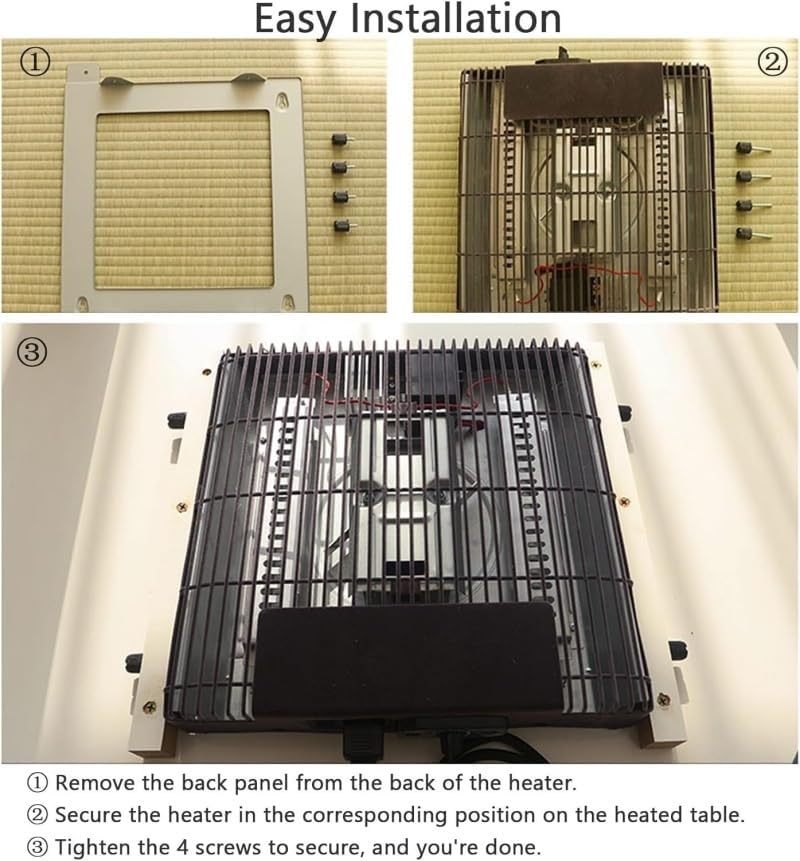 Easy Installation

①

②

③

① Remove the back panel from the back of the heater.

② Secure the heater in the corresponding position on the heated table.

③ Tighten the 4 screws to secure, and you're done.