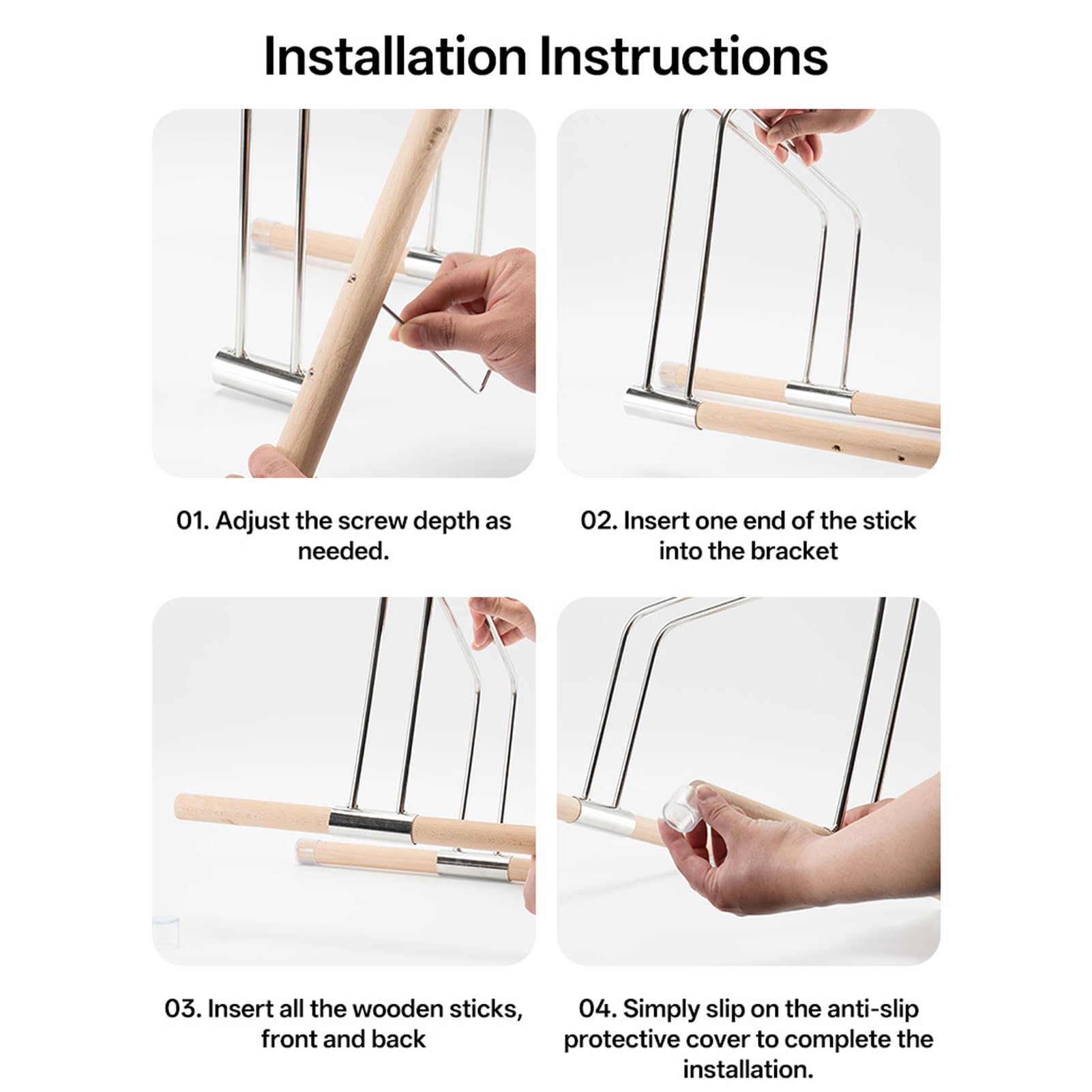 Installation Instructions

01. Adjust the screw depth as needed.

02. Insert one end of the stick into the bracket

03. Insert all the wooden sticks, front and back

04. Simply slip on the anti-slip protective cover to complete the installation.