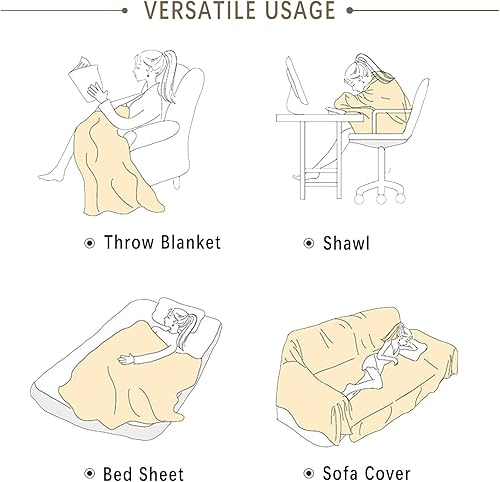 VERSATILE USAGE

Throw Blanket

Shawl

Bed Sheet

Sofa Cover