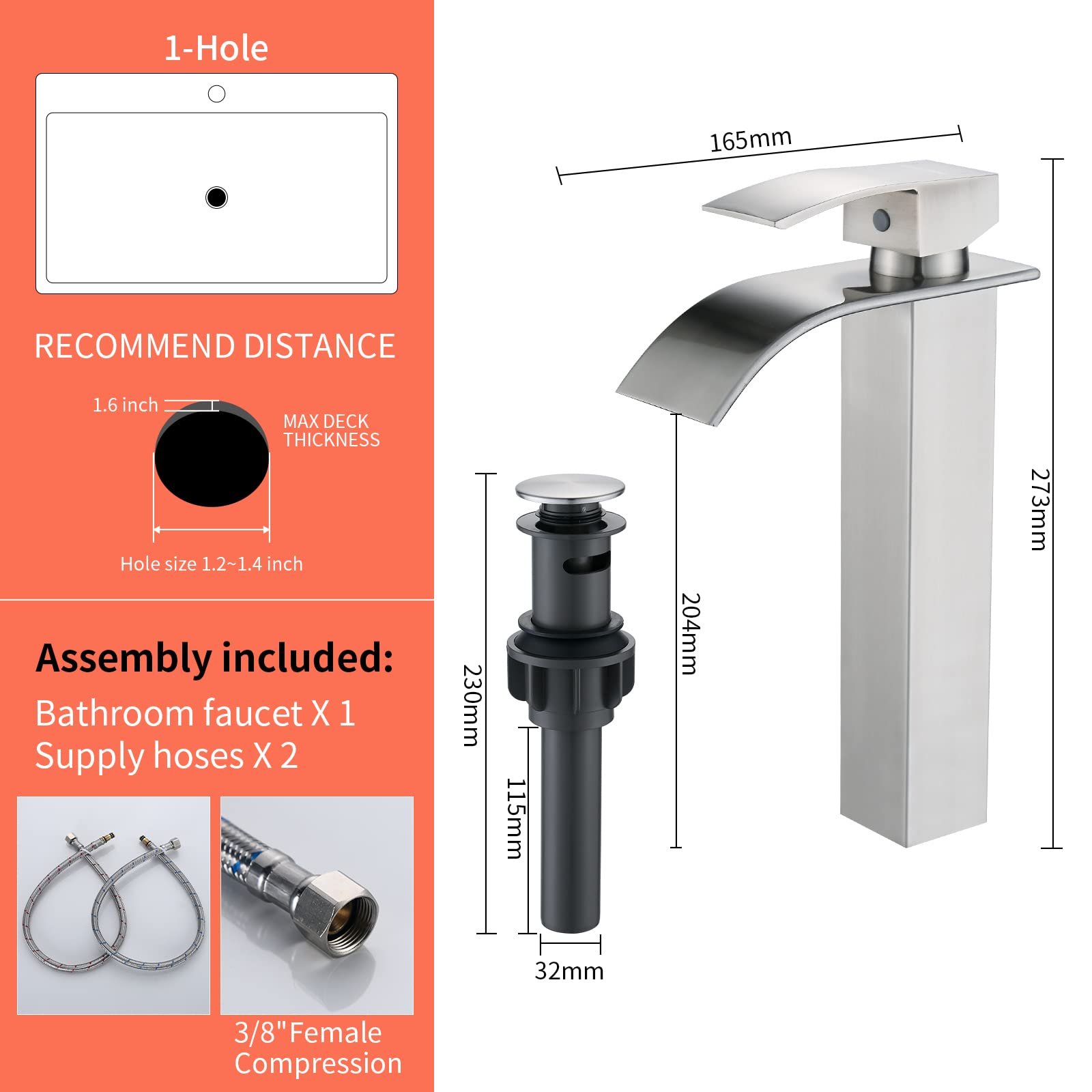 1-Hole

RECOMMEND DISTANCE

1.6 inch

MAX DECK THICKNESS

Hole size 1.2~1.4 inch

Assembly included:

Bathroom faucet X 1
Supply hoses X 2

3/8"Female Compression

165mm

273mm

204mm

230mm

115mm

32mm