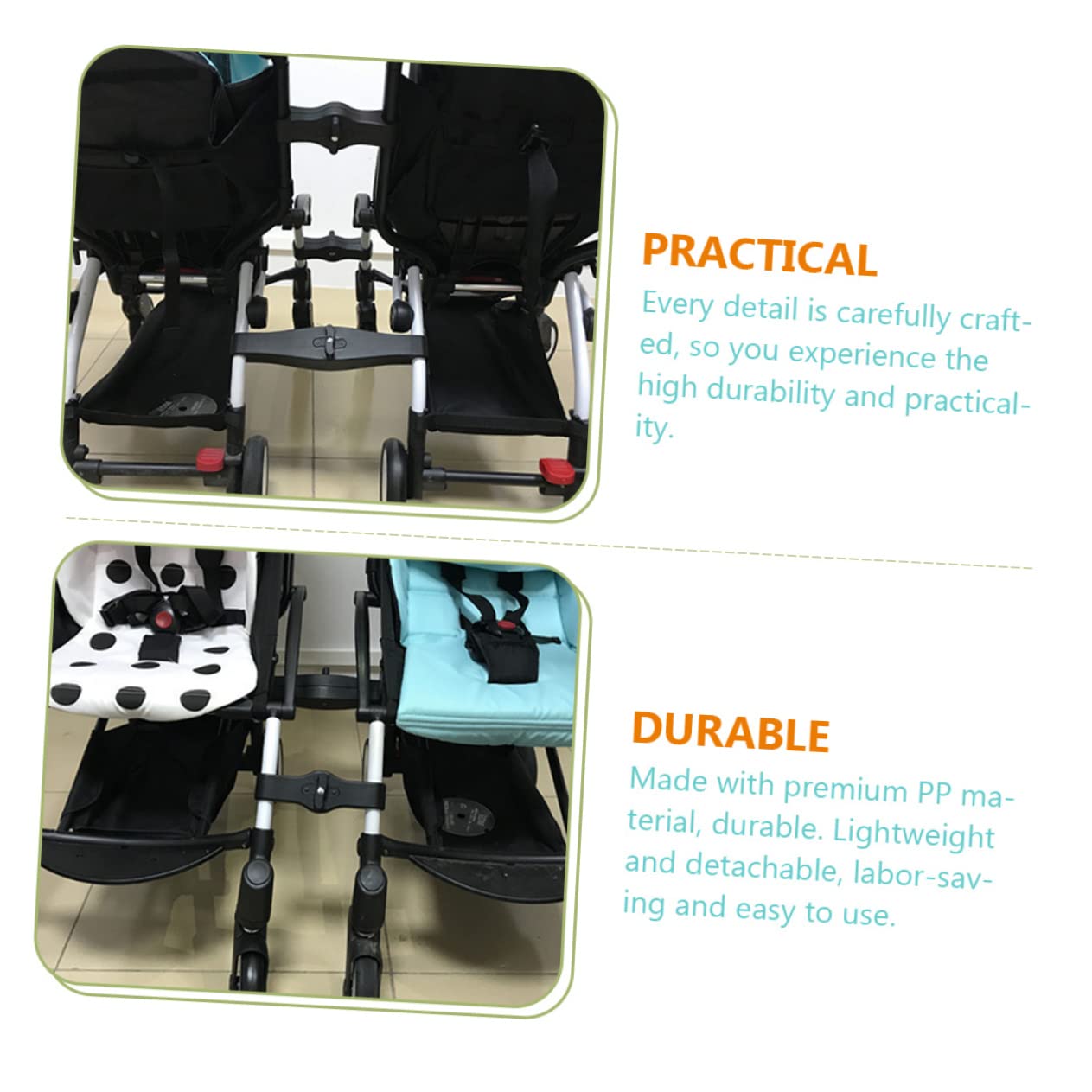 PRACTICAL
Every detail is carefully crafted, so you experience the high durability and practicality.

DURABLE
Made with premium PP material, durable. Lightweight and detachable, labor-saving and easy to use.