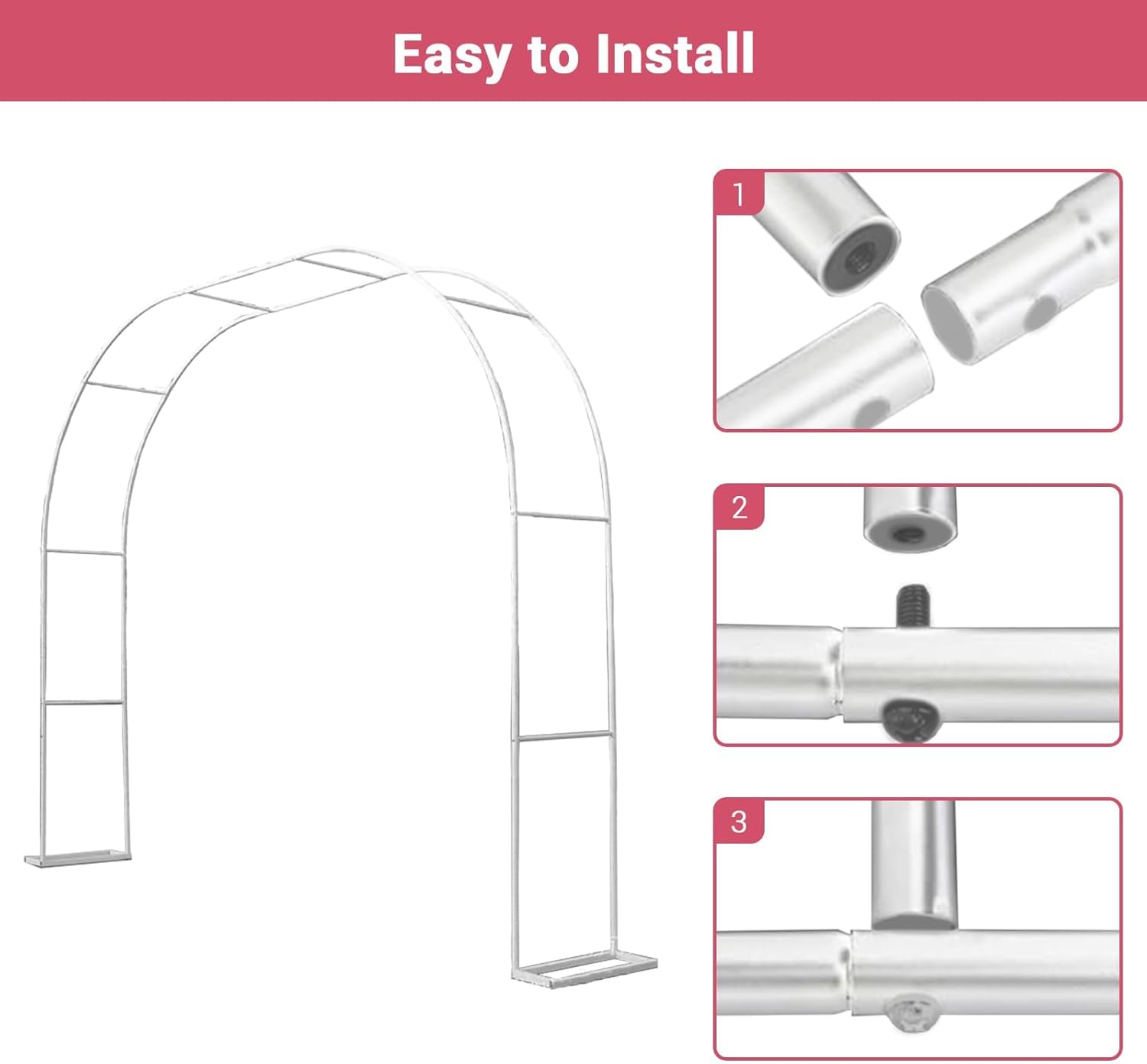 Easy to Install

1

2

3