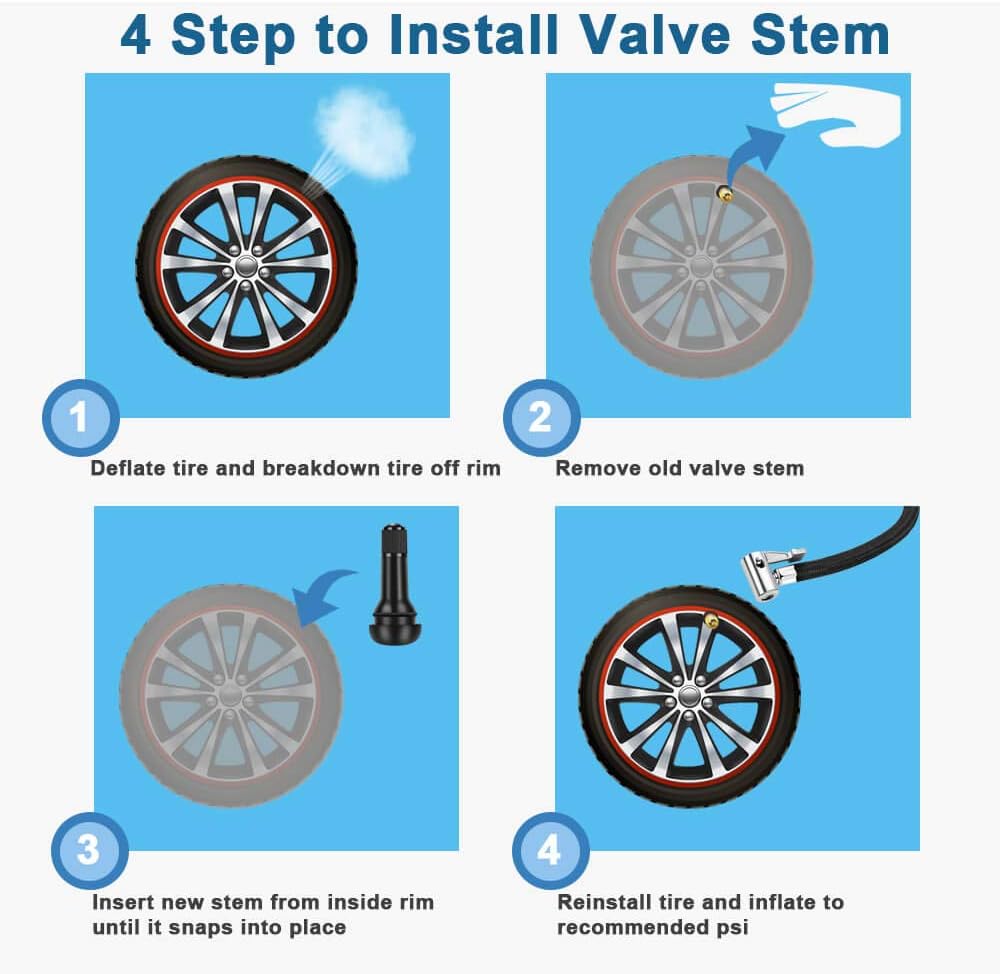 4 Step to Install Valve Stem

1

Deflate tire and breakdown tire off rim

2

Remove old valve stem

3

Insert new stem from inside rim until it snaps into place

4

Reinstall tire and inflate to recommended psi