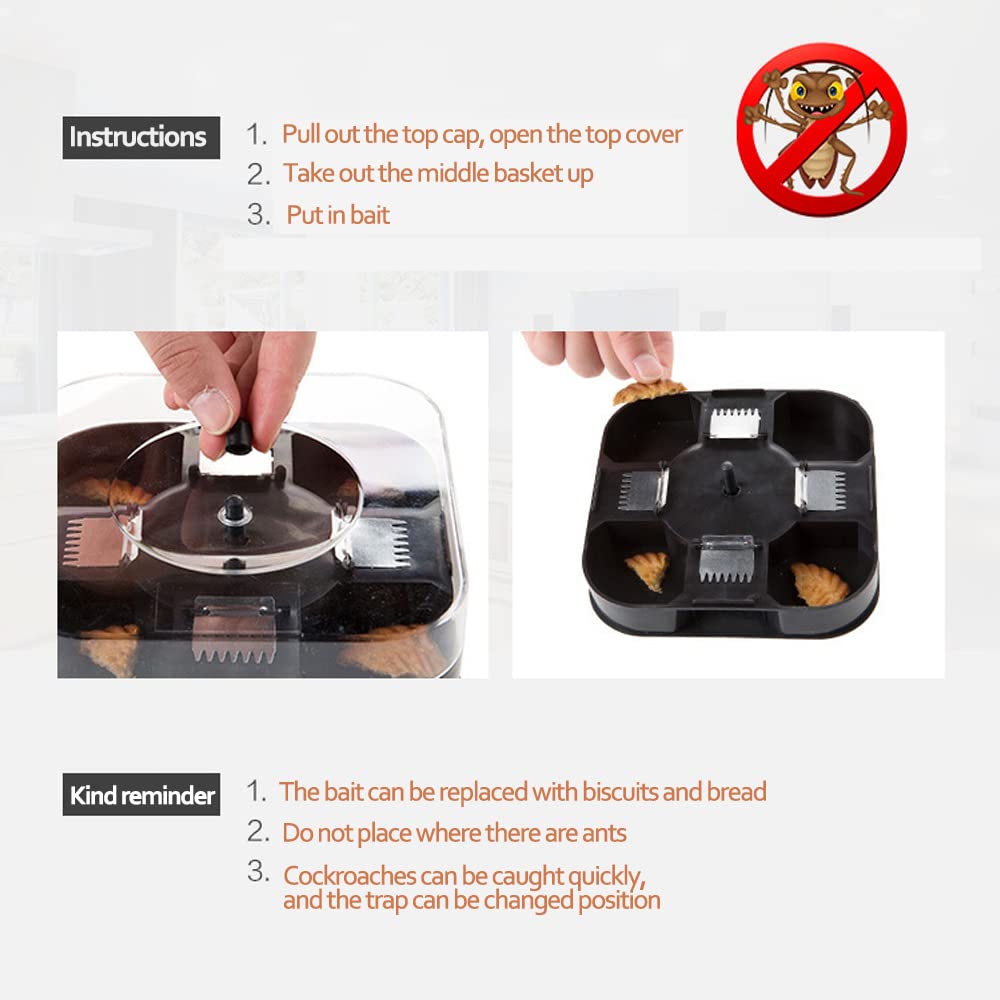 Instructions

1. Pull out the top cap, open the top cover
2. Take out the middle basket up
3. Put in bait

Kind reminder

1. The bait can be replaced with biscuits and bread
2. Do not place where there are ants
3. Cockroaches can be caught quickly, and the trap can be changed position