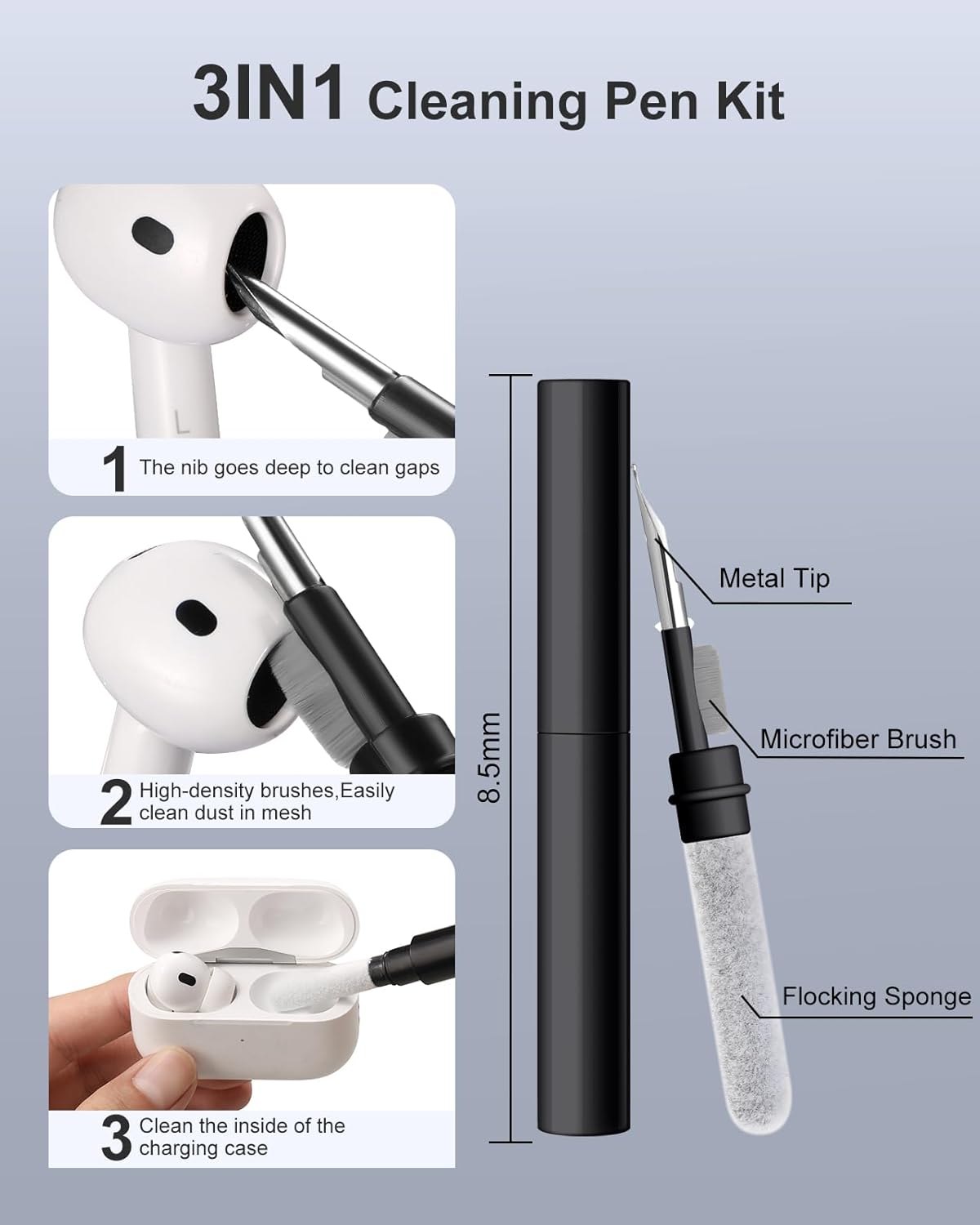 3IN1 Cleaning Pen Kit

L

1 The nib goes deep to clean gaps

2 High-density brushes,Easily clean dust in mesh

3 Clean the inside of the charging case

8.5mm

Metal Tip

Microfiber Brush

Flocking Sponge