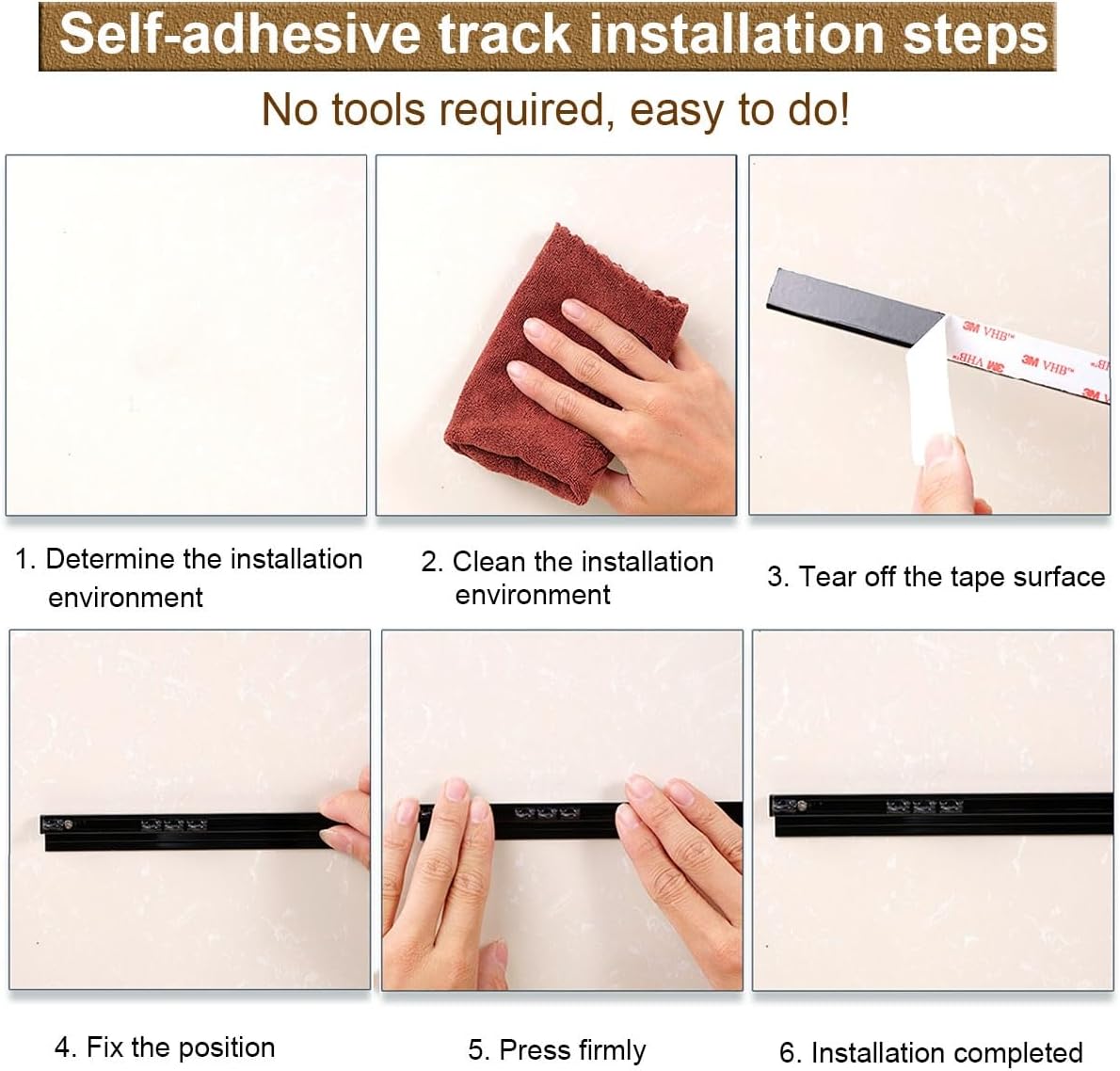 Self-adhesive track installation steps

No tools required, easy to do!

3M VHB™

3M VHB™

3M VHB™

1. Determine the installation environment

2. Clean the installation environment

3. Tear off the tape surface

4. Fix the position

5. Press firmly

6. Installation completed