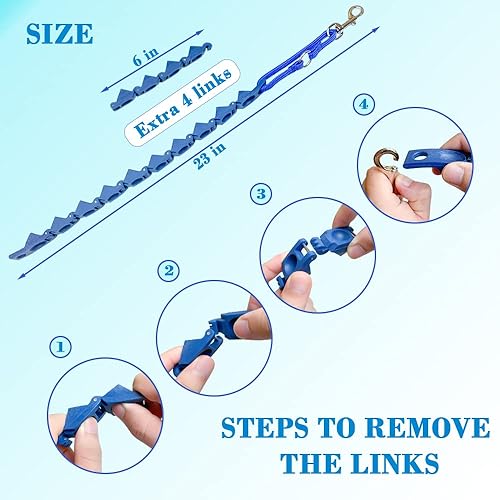 SIZE

6 in

Extra 4 links

23 in

4

3

2

1

STEPS TO REMOVE THE LINKS