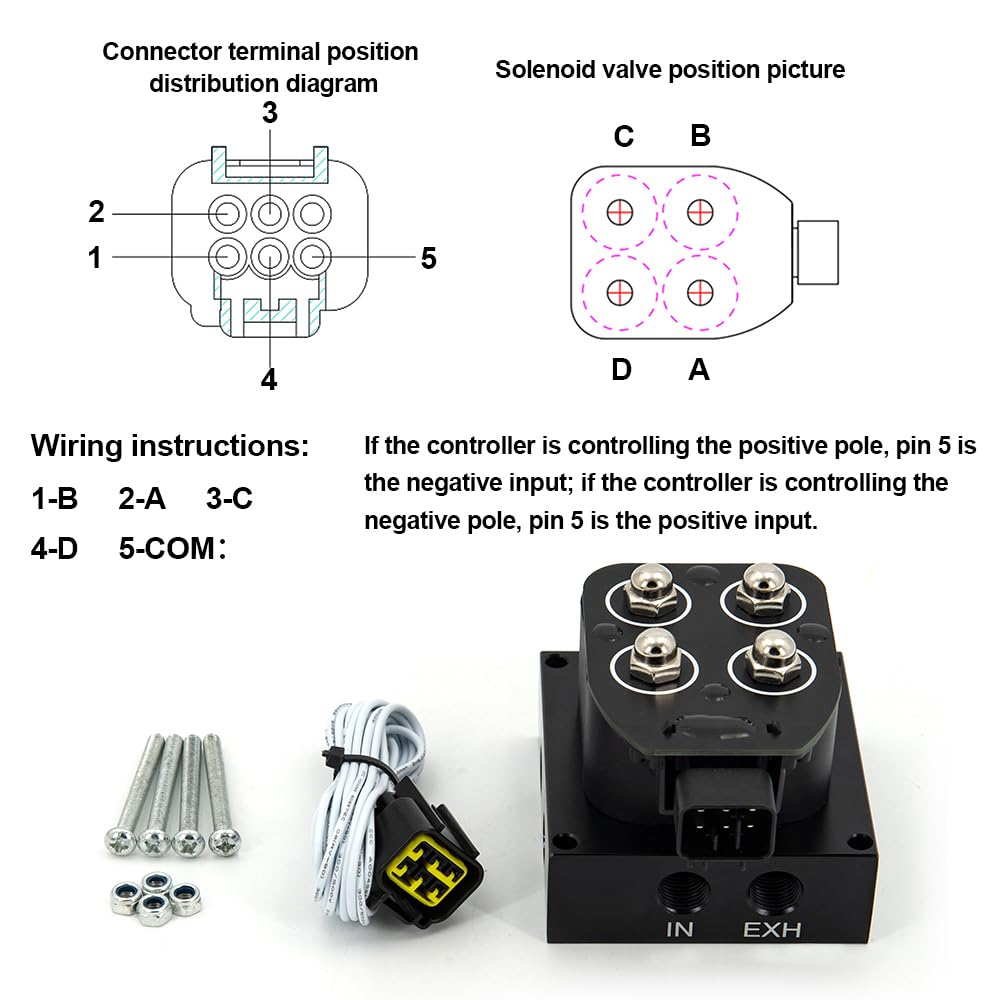 Connector terminal position distribution diagram

3
2
1
5
4

Solenoid valve position picture

C B
D A

Wiring instructions:
1-B 2-A 3-C
4-D 5-COM:

If the controller is controlling the positive pole, pin 5 is the negative input; if the controller is controlling the negative pole, pin 5 is the positive input.

IN EXH