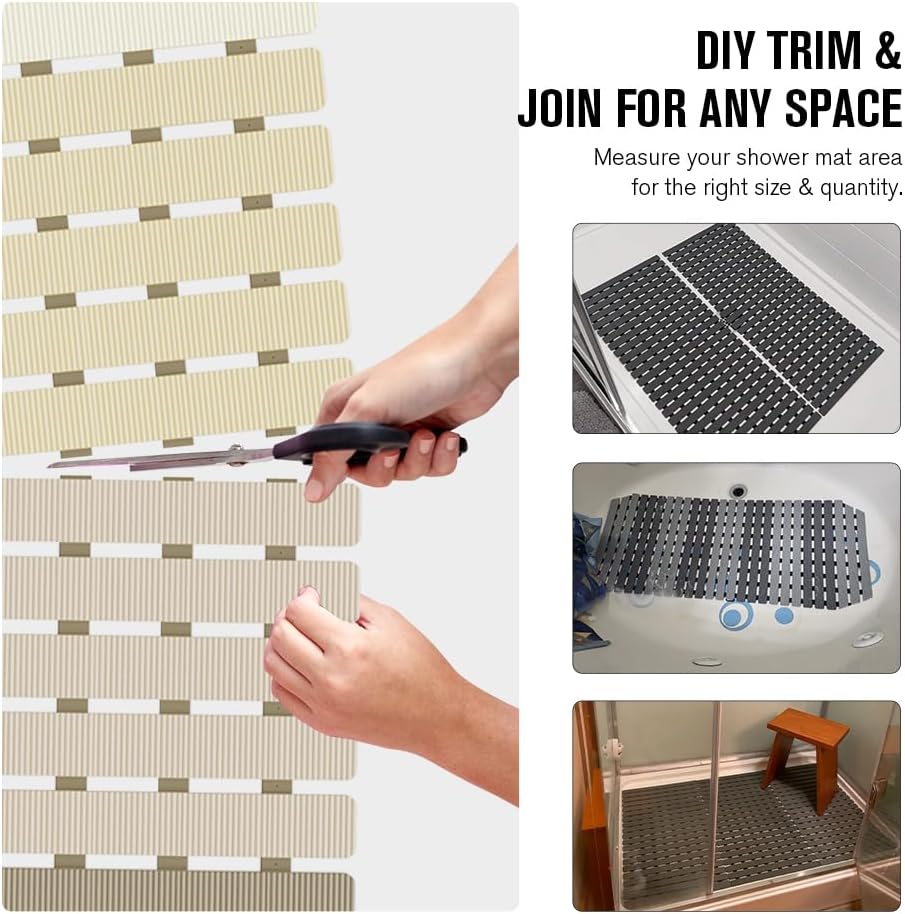 DIY TRIM &
JOIN FOR ANY SPACE

Measure your shower mat area
for the right size & quantity.