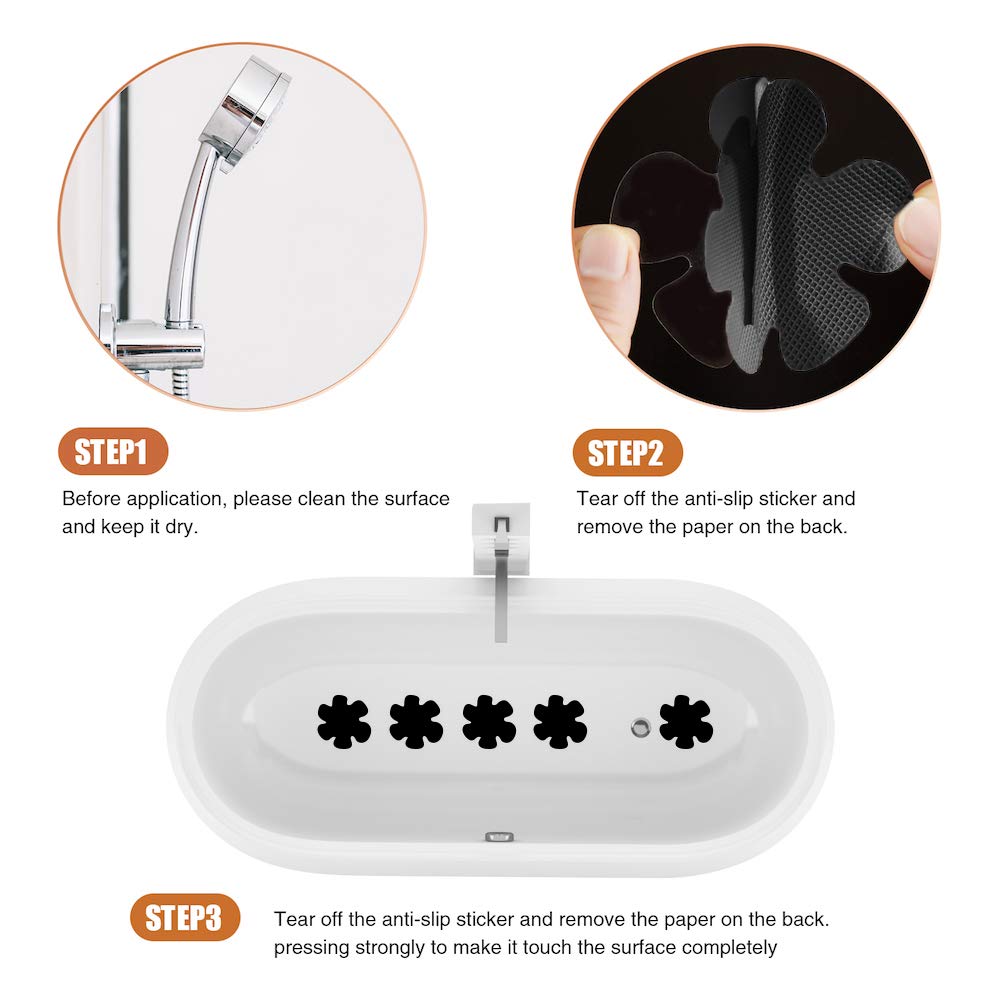 STEP1

Before application, please clean the surface and keep it dry.

STEP2

Tear off the anti-slip sticker and remove the paper on the back.

STEP3

Tear off the anti-slip sticker and remove the paper on the back. pressing strongly to make it touch the surface completely