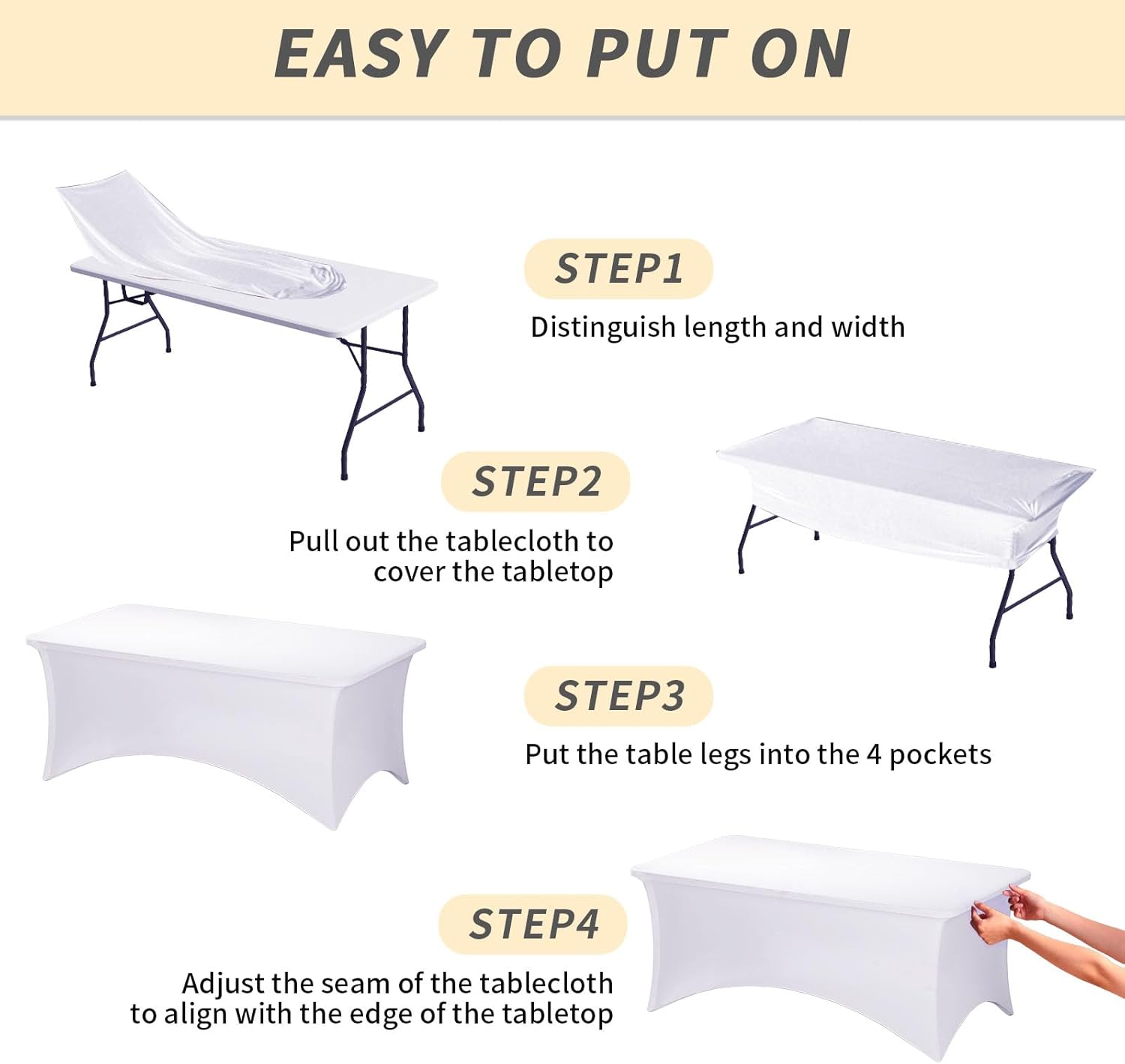 EASY TO PUT ON

STEP1

Distinguish length and width

STEP2

Pull out the tablecloth to cover the tabletop

STEP3

Put the table legs into the 4 pockets

STEP4

Adjust the seam of the tablecloth to align with the edge of the tabletop