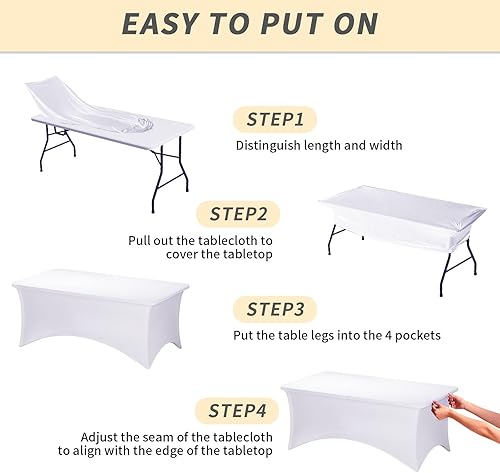 EASY TO PUT ON

STEP1

Distinguish length and width

STEP2

Pull out the tablecloth to cover the tabletop

STEP3

Put the table legs into the 4 pockets

STEP4

Adjust the seam of the tablecloth to align with the edge of the tabletop