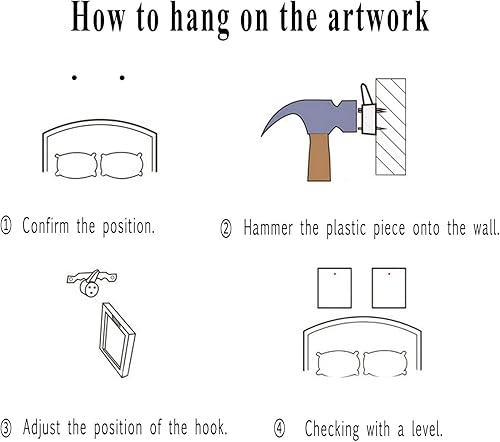 How to hang on the artwork

① Confirm the position.

② Hammer the plastic piece onto the wall.

③ Adjust the position of the hook.

④ Checking with a level.