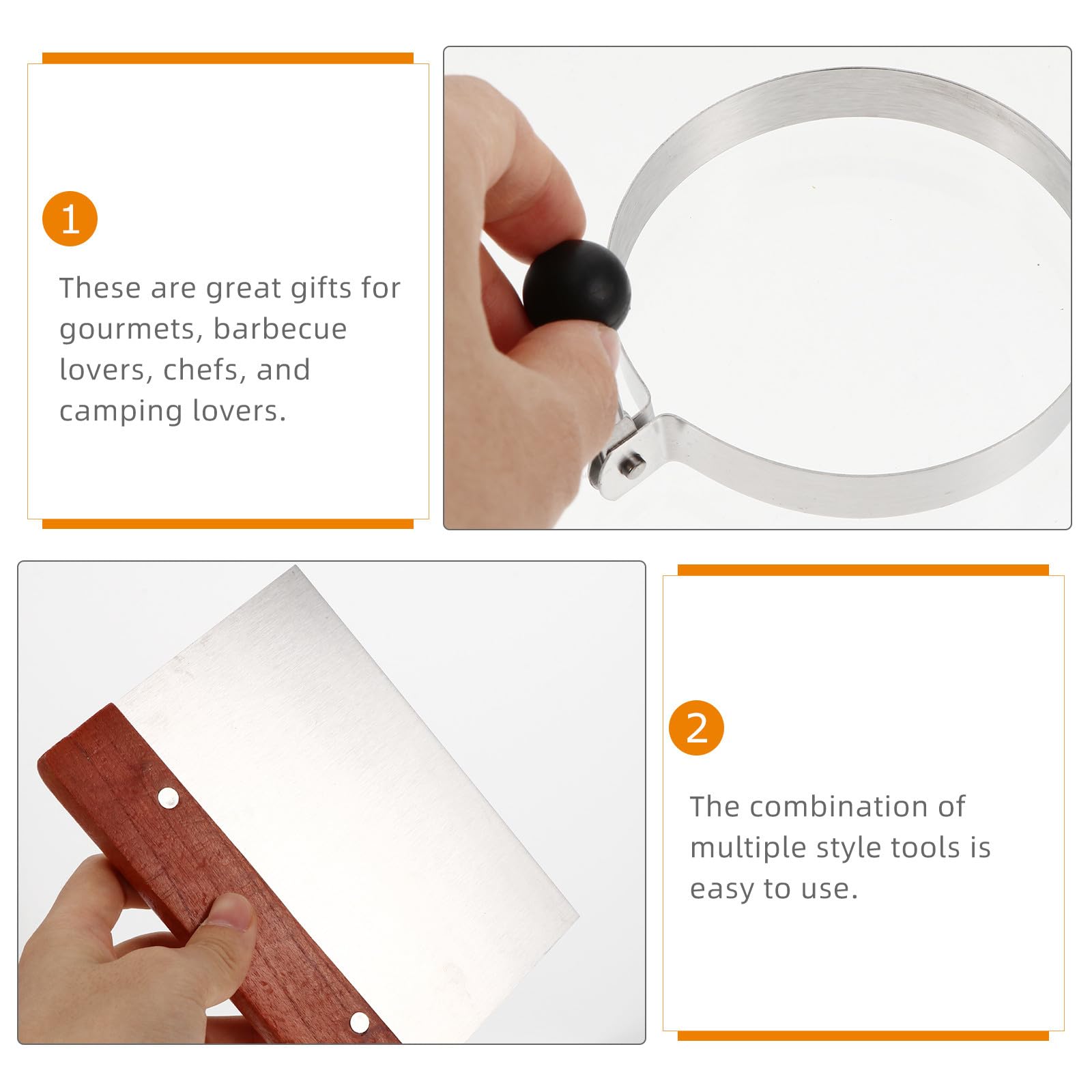 1

These are great gifts for gourmets, barbecue lovers, chefs, and camping lovers.

2

The combination of multiple style tools is easy to use.