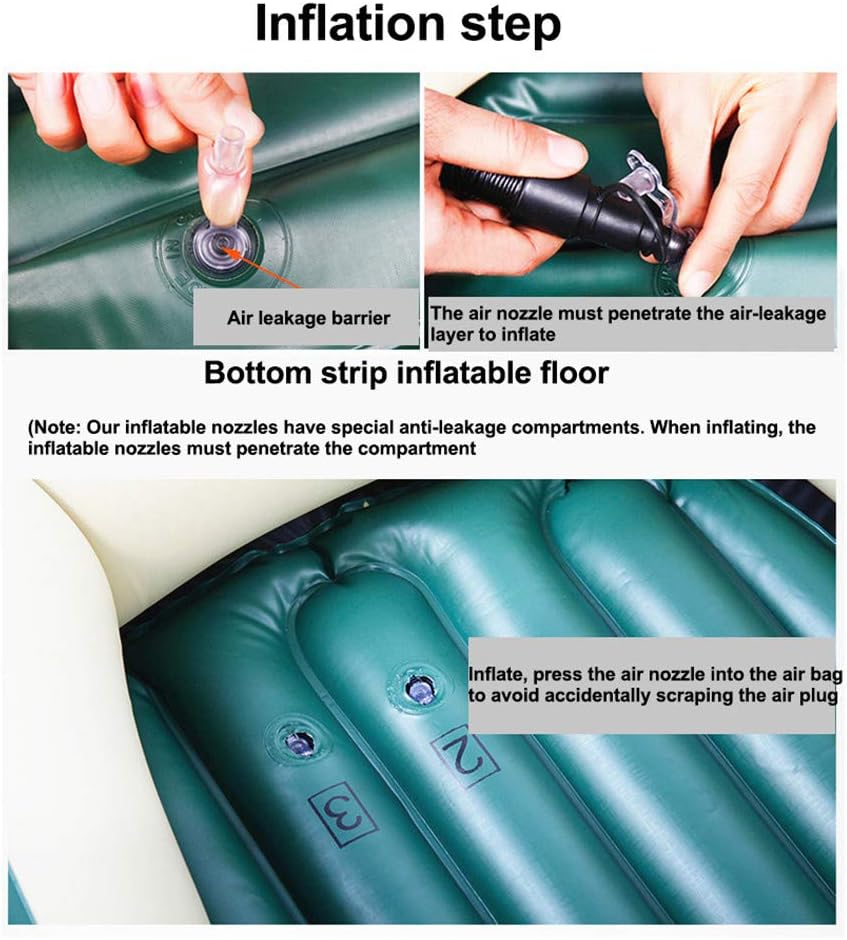 Inflation step

Air leakage barrier

The air nozzle must penetrate the air-leakage layer to inflate

Bottom strip inflatable floor

(Note: Our inflatable nozzles have special anti-leakage compartments. When inflating, the inflatable nozzles must penetrate the compartment

Inflate, press the air nozzle into the air bag to avoid accidentally scraping the air plug

2

3