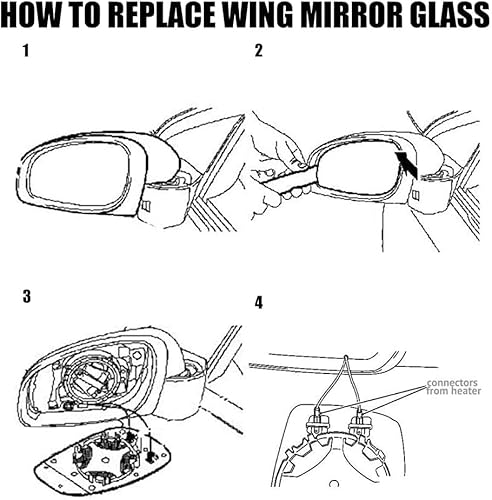 HOW TO REPLACE WING MIRROR GLASS

1

2

3

4

connectors from heater