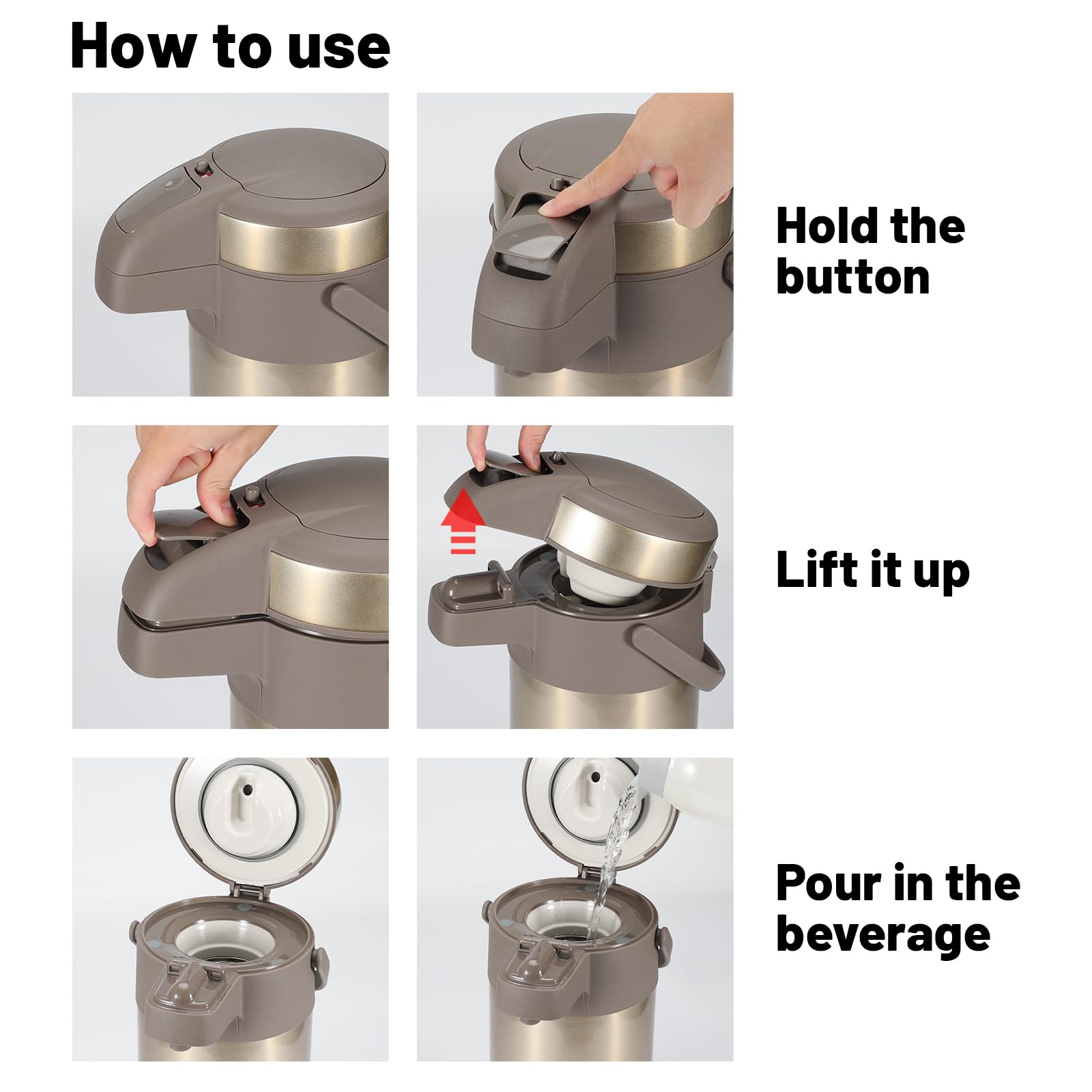 How to use

Hold the button

Lift it up

Pour in the beverage