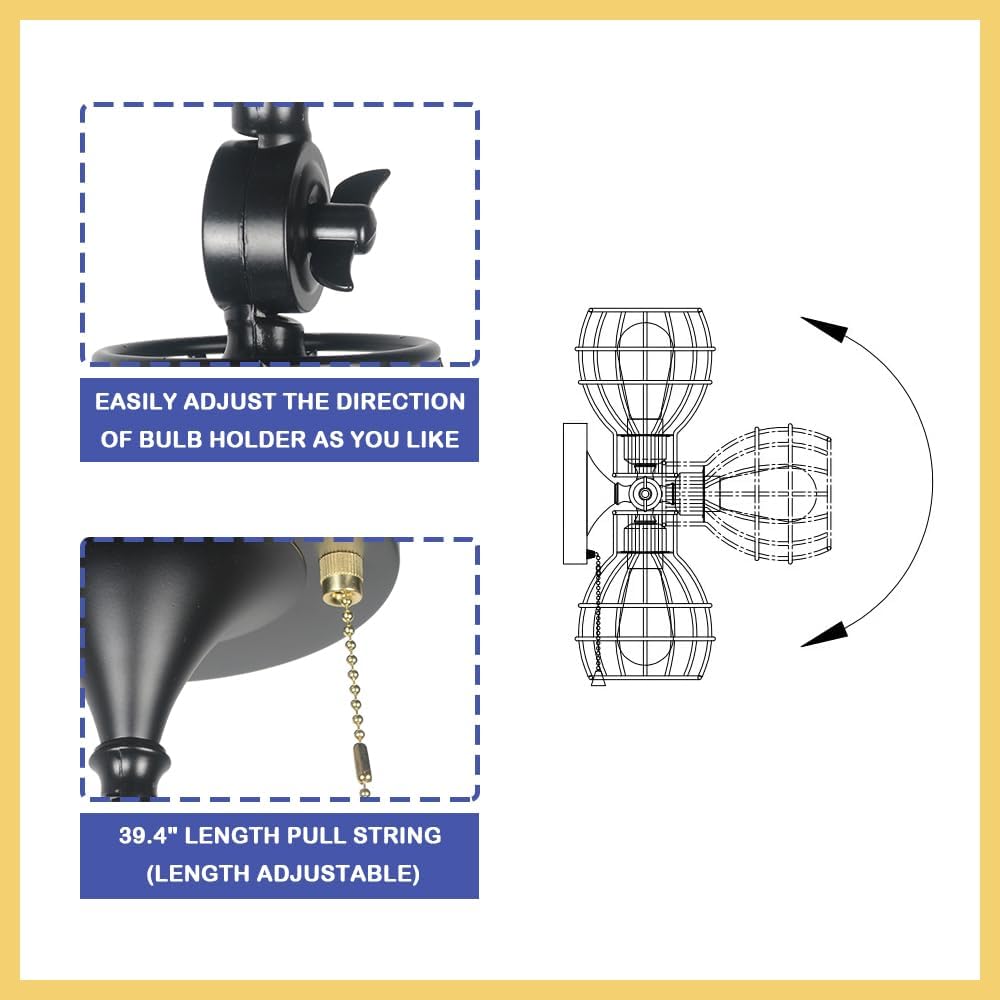 EASILY ADJUST THE DIRECTION OF BULB HOLDER AS YOU LIKE

39.4" LENGTH PULL STRING (LENGTH ADJUSTABLE)