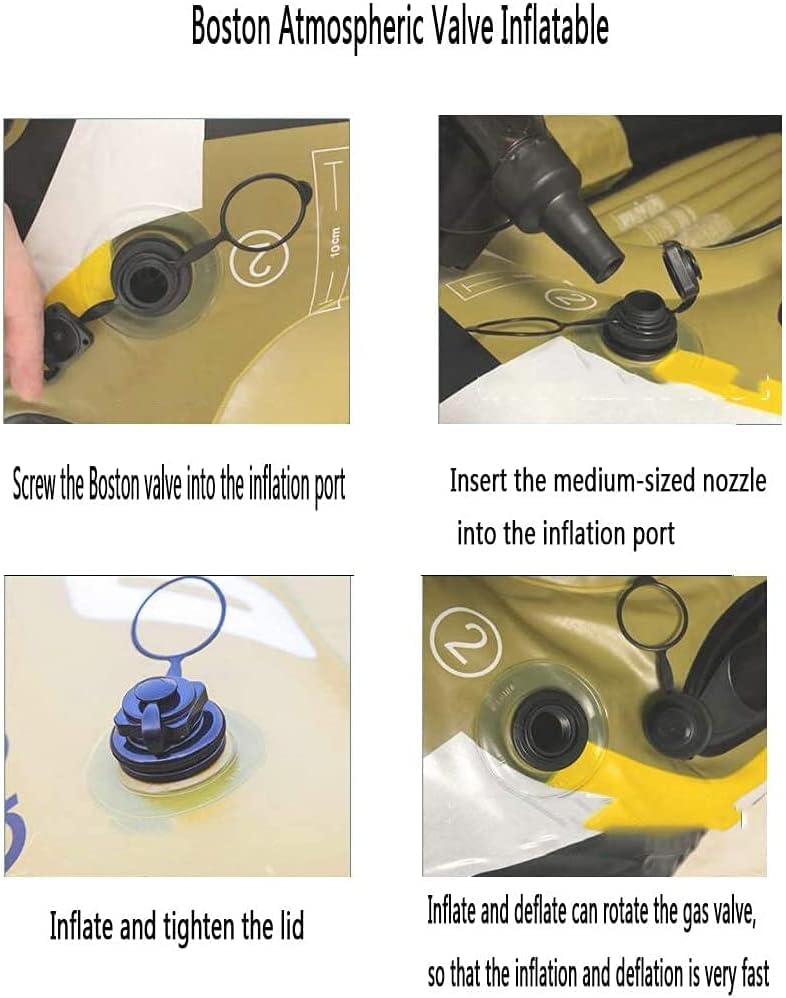 Boston Atmospheric Valve Inflatable

2

10cm

2

Screw the Boston valve into the inflation port

Insert the medium-sized nozzle into the inflation port

2

Inflate and tighten the lid

Inflate and deflate can rotate the gas valve, so that the inflation and deflation is very fast