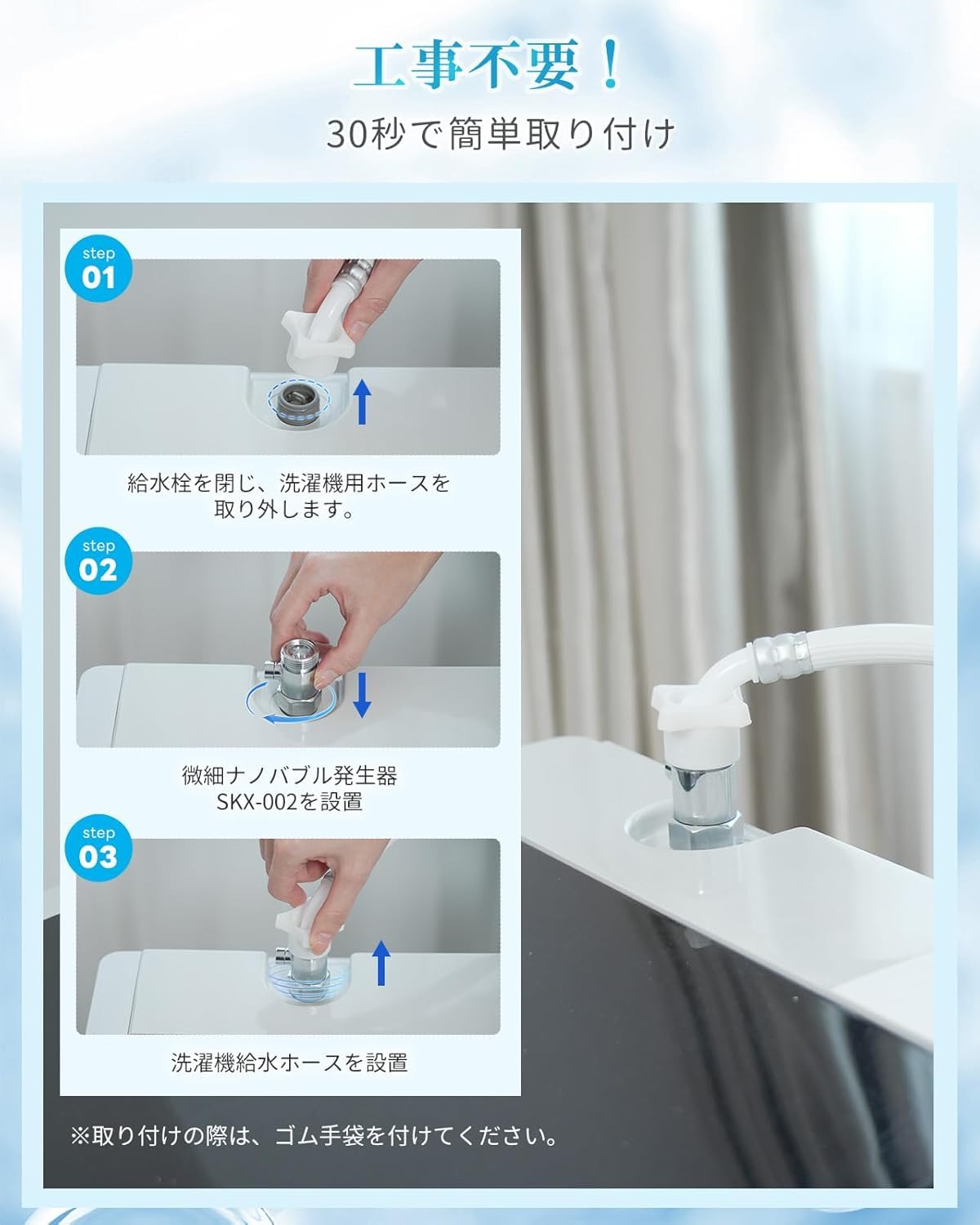 工事不要！

30秒で簡単取り付け

step 01

給水栓を閉じ、洗濯機用ホースを取り外します。

step 02

微細ナノバブル発生器 SKX-002を設置

step 03

洗濯機給水ホースを設置

※取り付けの際は、ゴム手袋を付けてください。