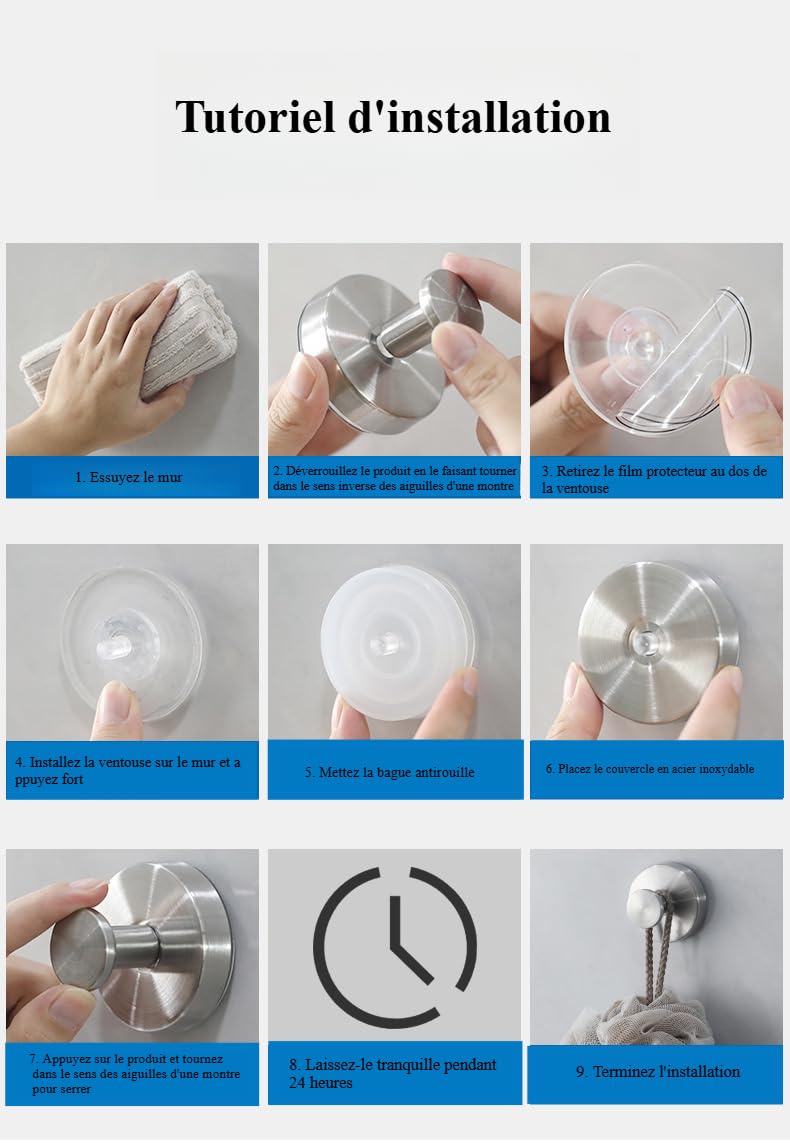 Tutoriel d'installation

1. Essuyez le mur

2. Déverrouillez le produit en le faisant tourner dans le sens inverse des aiguilles d'une montre

3. Retirez le film protecteur au dos de la ventouse

4. Installez la ventouse sur le mur et a ppuyez fort

5. Mettez la bague antirouille

6. Placez le couvercle en acier inoxydable

7. Appuyez sur le produit et tournez dans le sens des aiguilles d'une montre pour serrer

8. Laissez-le tranquille pendant 24 heures

9. Terminez l'installation