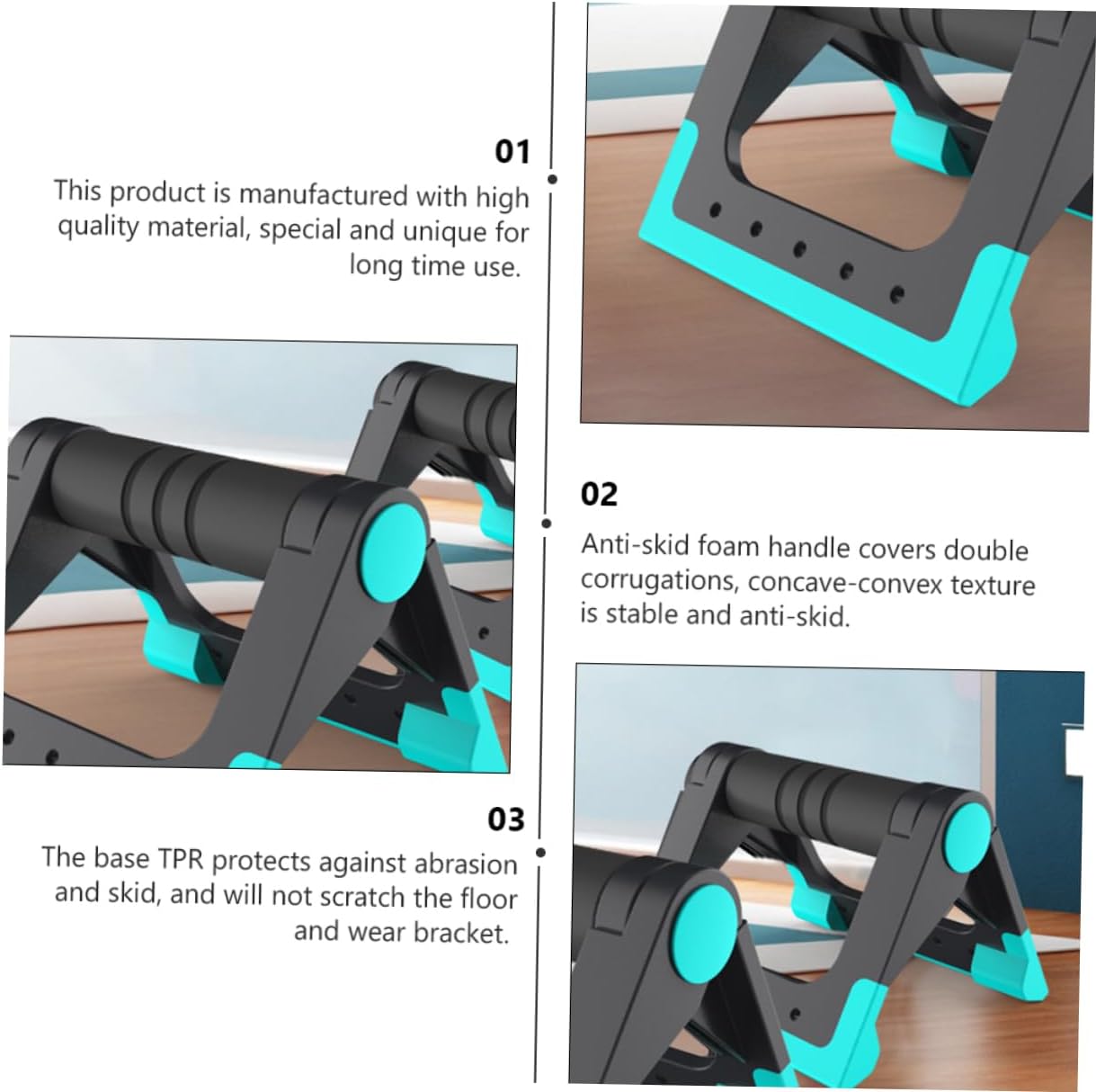 01
This product is manufactured with high quality material, special and unique for long time use.

02
Anti-skid foam handle covers double corrugations, concave-convex texture is stable and anti-skid.

03
The base TPR protects against abrasion and skid, and will not scratch the floor and wear bracket.