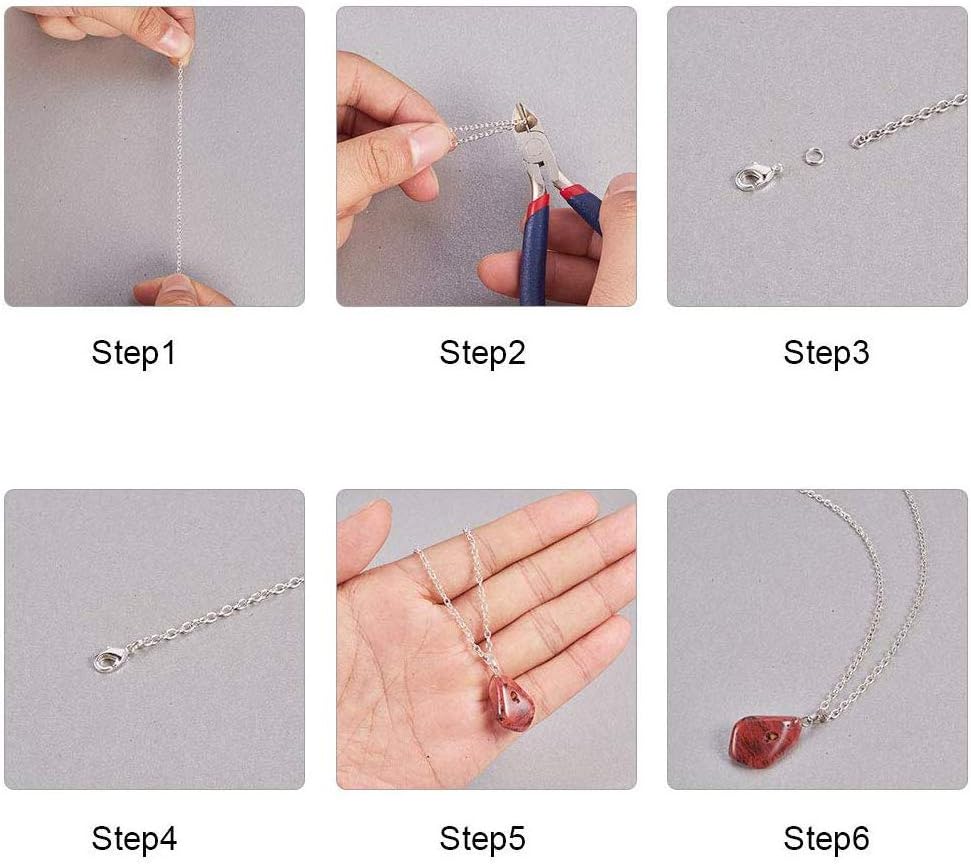 Step1

Step2

Step3

Step4

Step5

Step6