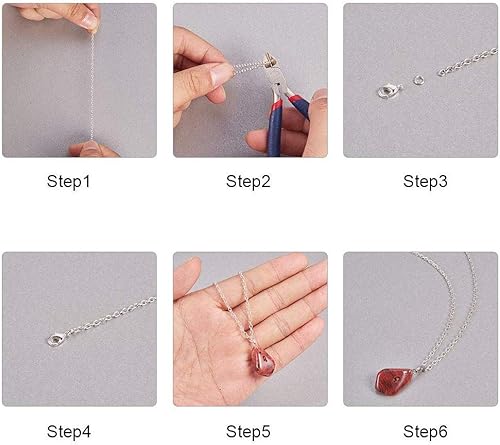 Step1

Step2

Step3

Step4

Step5

Step6