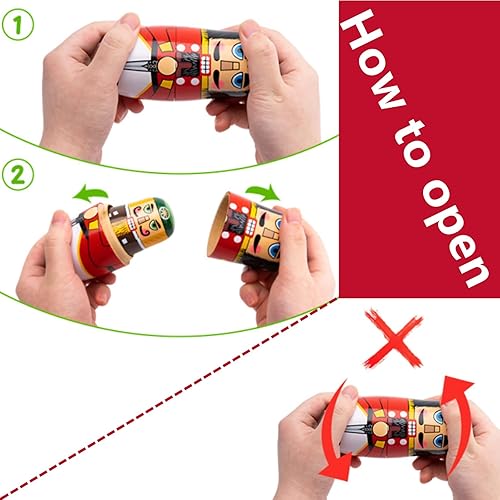 1

2

How to open