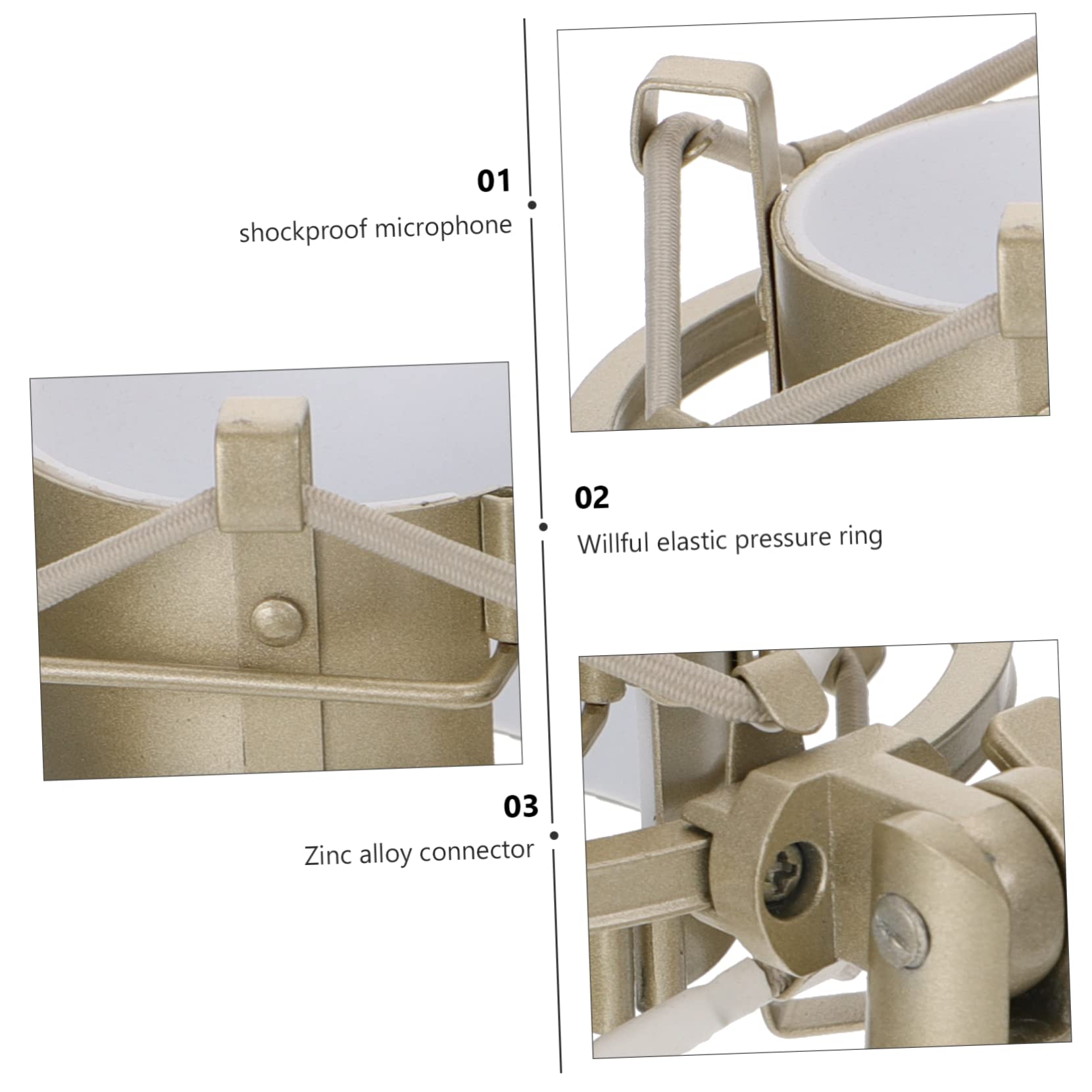 01
shockproof microphone

02
Willful elastic pressure ring

03
Zinc alloy connector