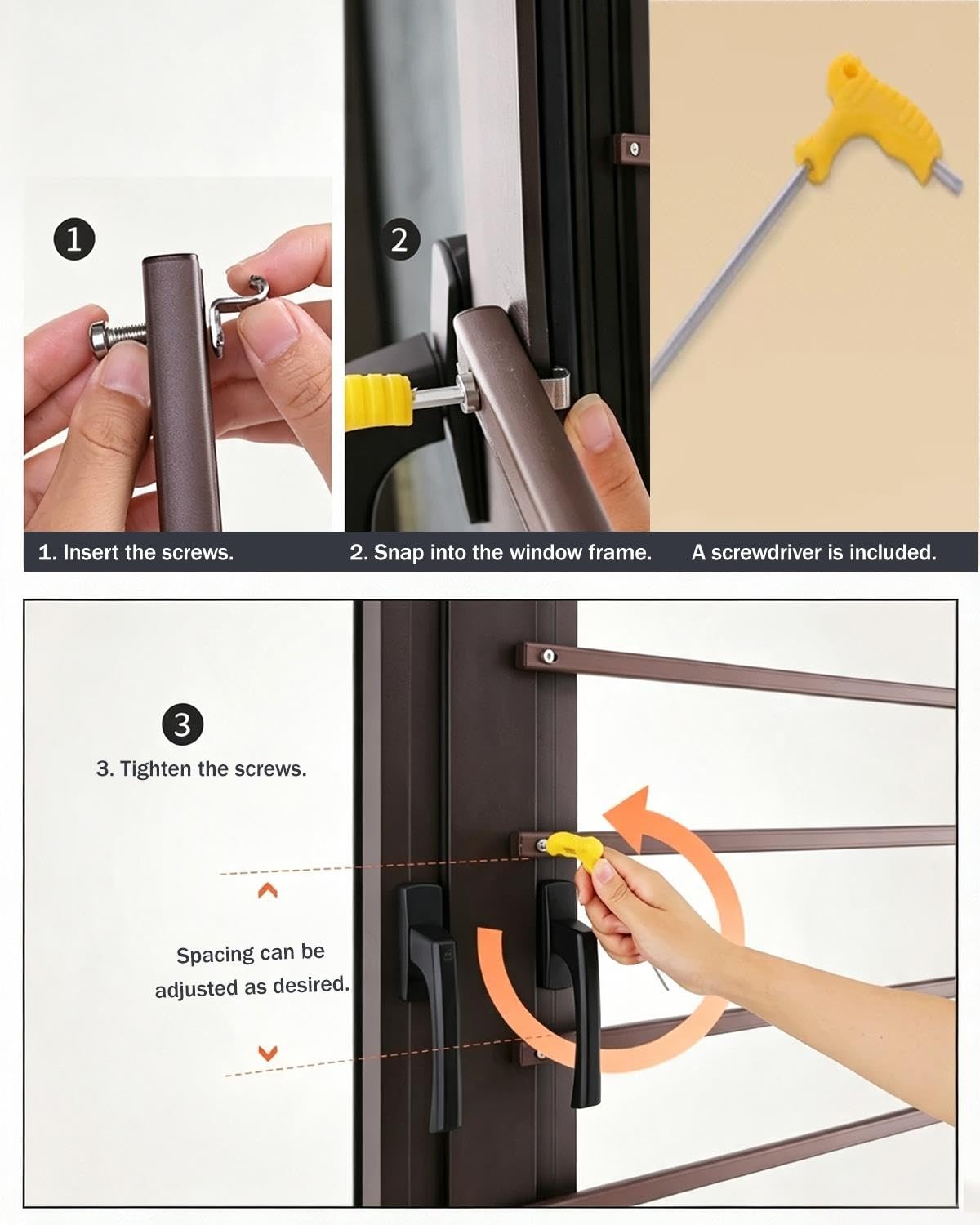 1

2

1. Insert the screws.

2. Snap into the window frame.

A screwdriver is included.

3

3. Tighten the screws.

Spacing can be adjusted as desired.