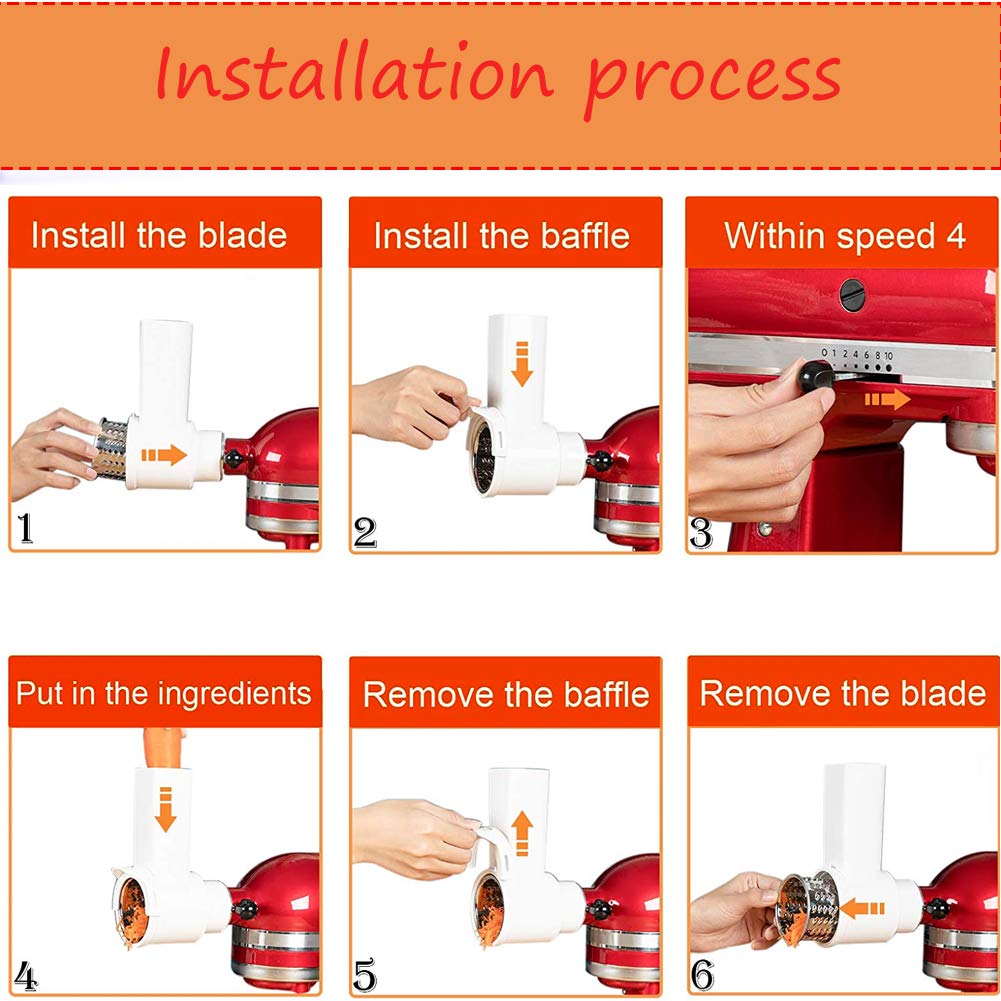 Installation process

Install the blade

1

Install the baffle

2

Within speed 4

0 1 2 4 6 8 10

3

Put in the ingredients

4

Remove the baffle

5

Remove the blade

6