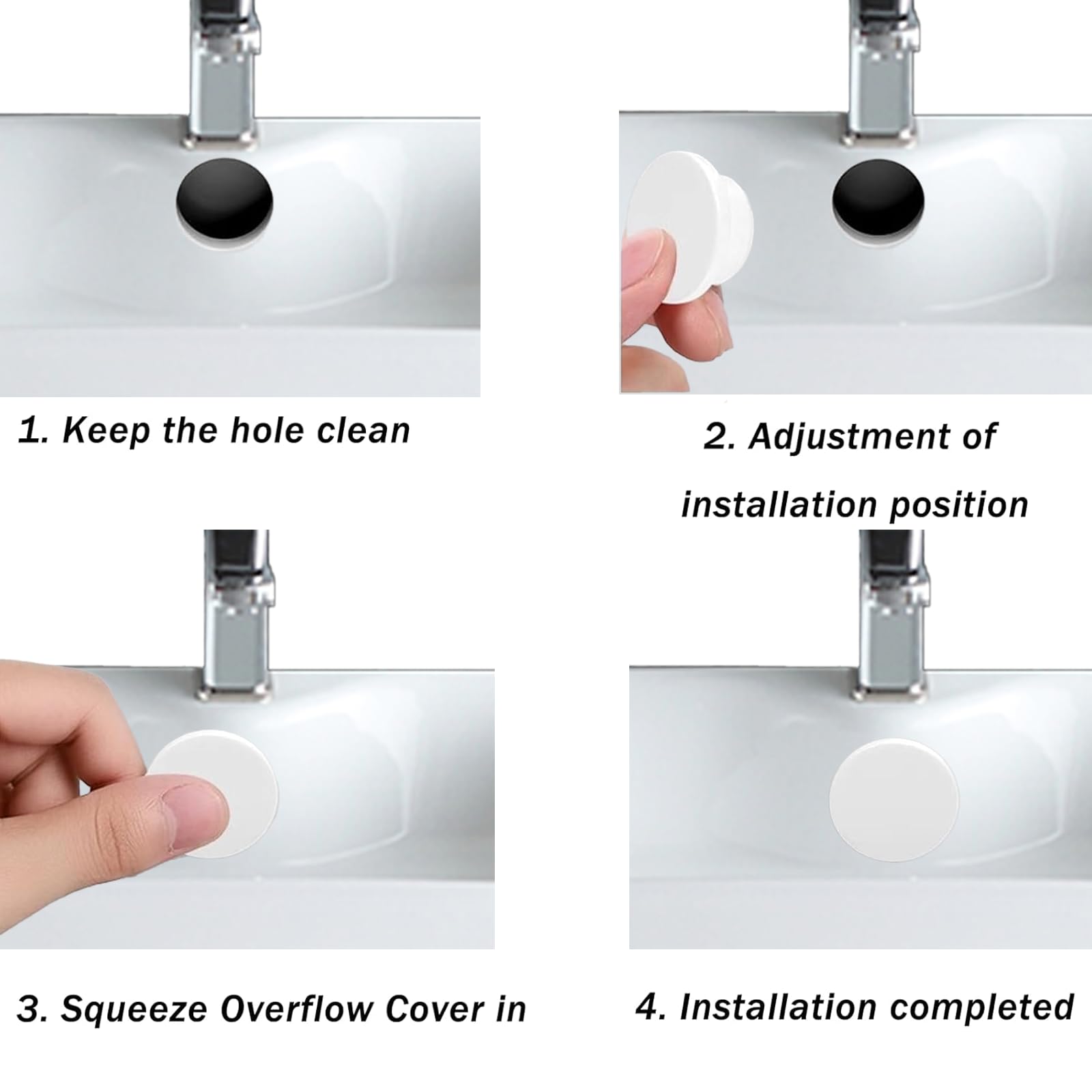 1. Keep the hole clean

2. Adjustment of installation position

3. Squeeze Overflow Cover in

4. Installation completed