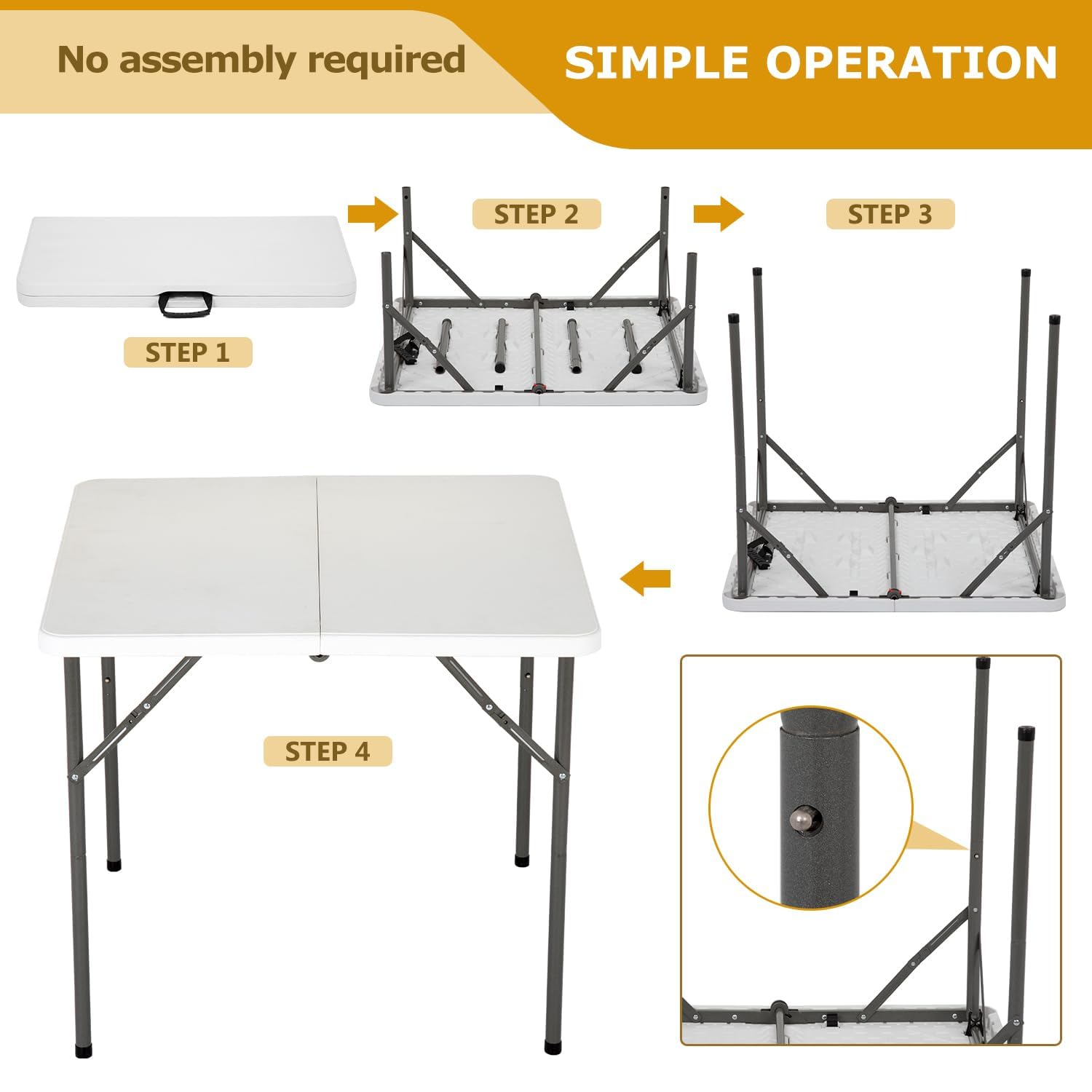 No assembly required

SIMPLE OPERATION

STEP 1

STEP 2

STEP 3

STEP 4