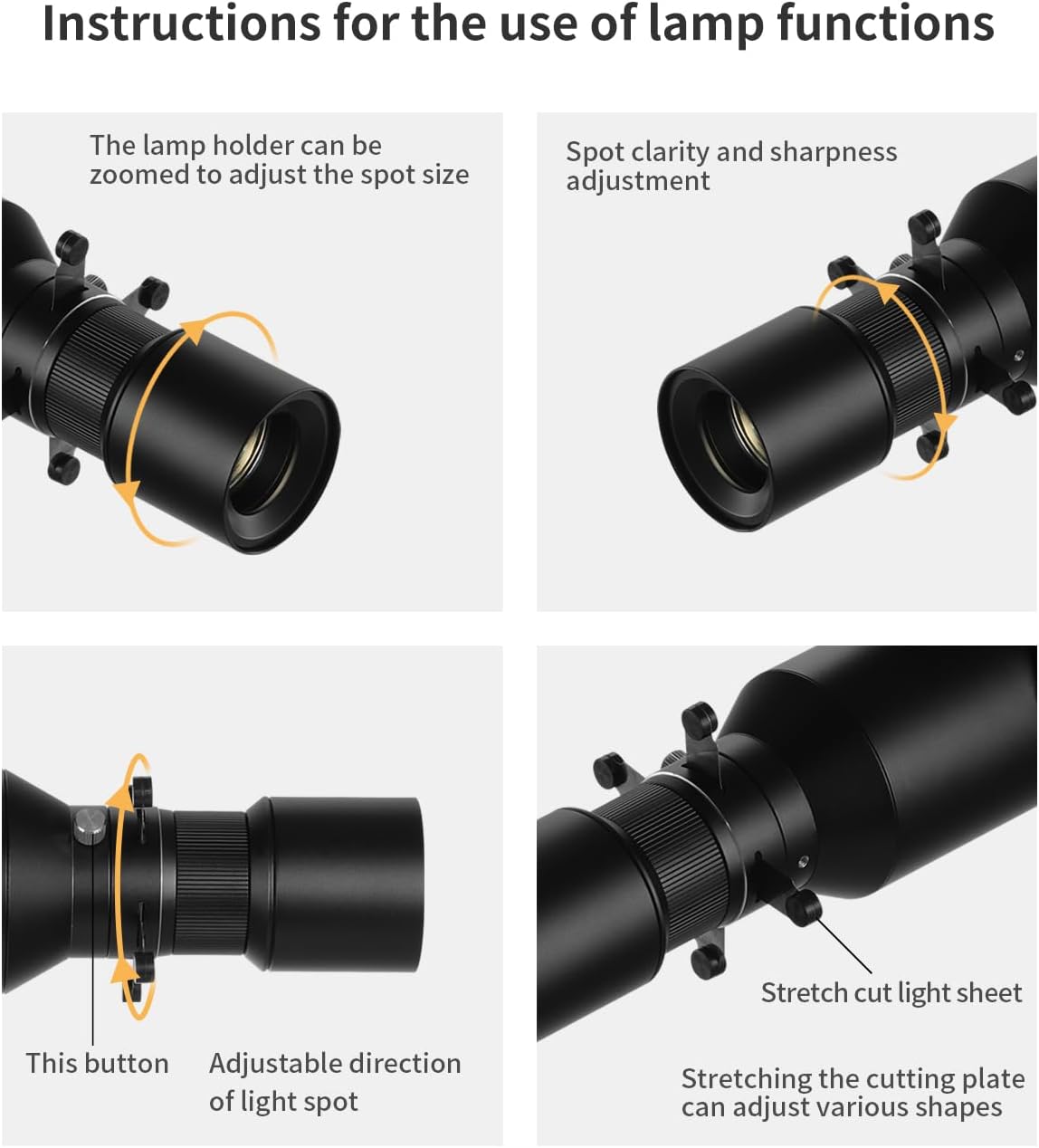 Instructions for the use of lamp functions

The lamp holder can be zoomed to adjust the spot size

Spot clarity and sharpness adjustment

This button

Adjustable direction of light spot

Stretch cut light sheet

Stretching the cutting plate can adjust various shapes