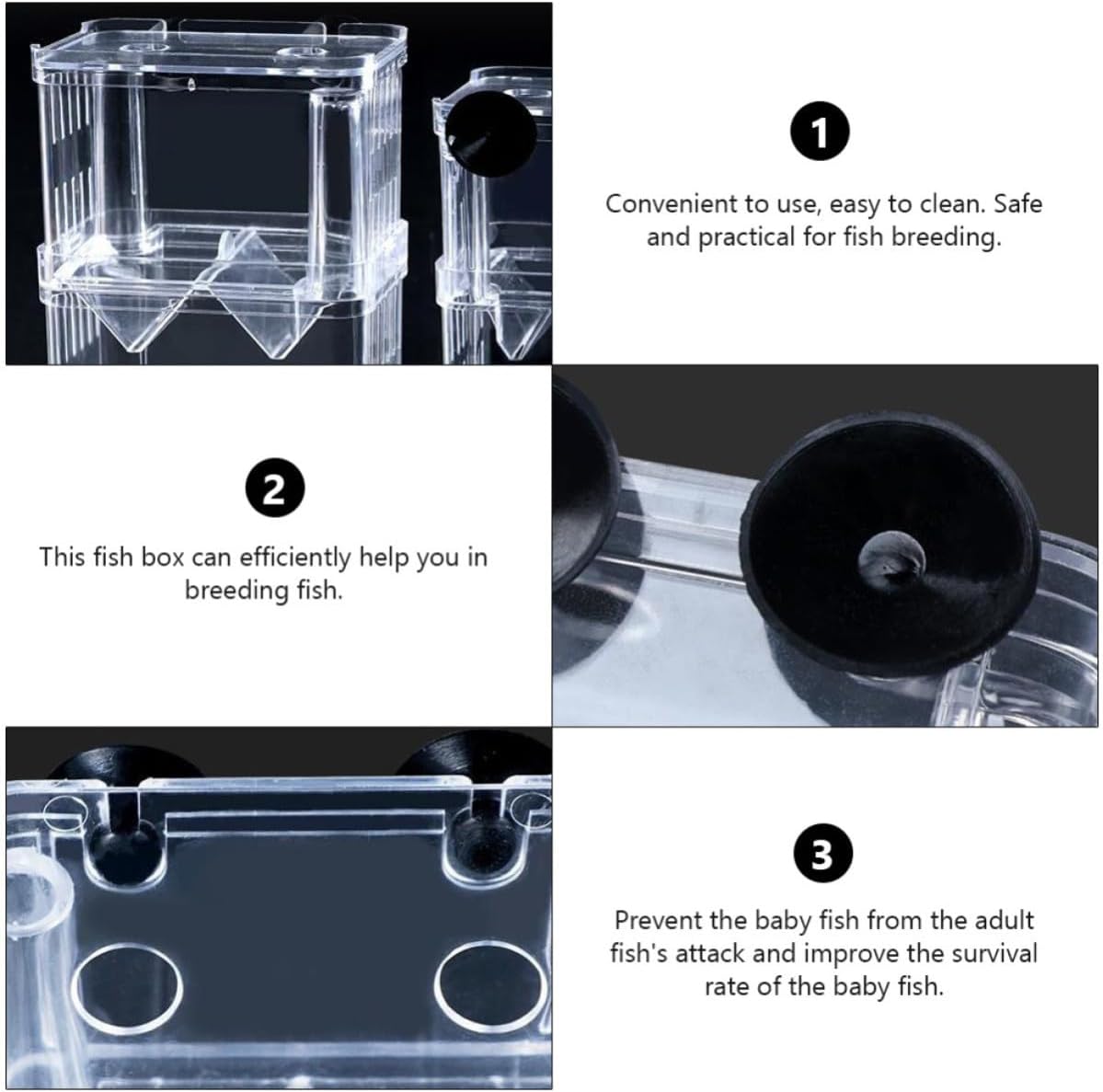 1

Convenient to use, easy to clean. Safe and practical for fish breeding.

2

This fish box can efficiently help you in breeding fish.

3

Prevent the baby fish from the adult fish's attack and improve the survival rate of the baby fish.