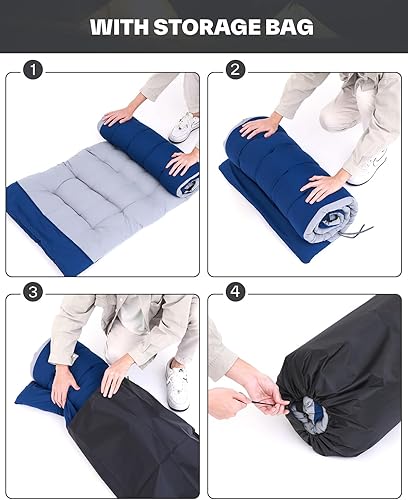 WITH STORAGE BAG

1

2

3

4