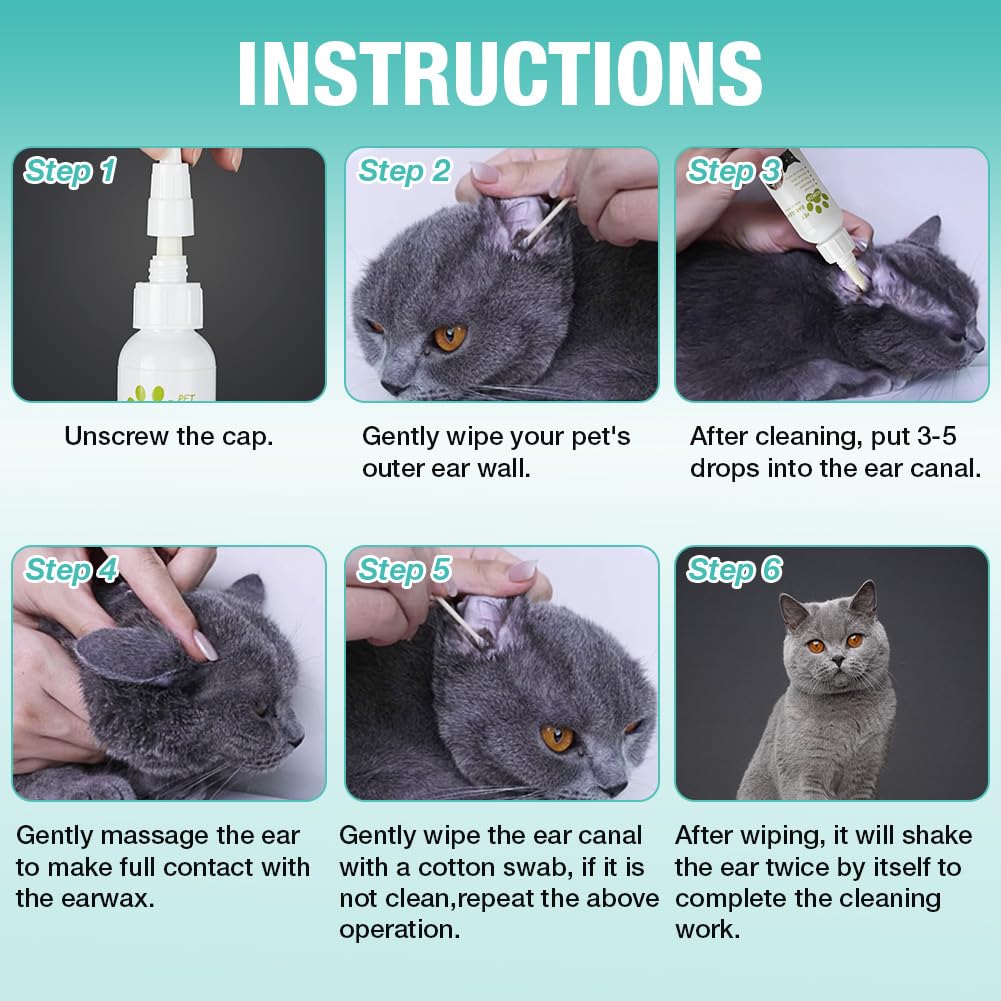 INSTRUCTIONS

Step 1

PET

Unscrew the cap.

Step 2

Gently wipe your pet's outer ear wall.

Step 3

After cleaning, put 3-5 drops into the ear canal.

Step 4

Gently massage the ear to make full contact with the earwax.

Step 5

Gently wipe the ear canal with a cotton swab, if it is not clean,repeat the above operation.

Step 6

After wiping, it will shake the ear twice by itself to complete the cleaning work.