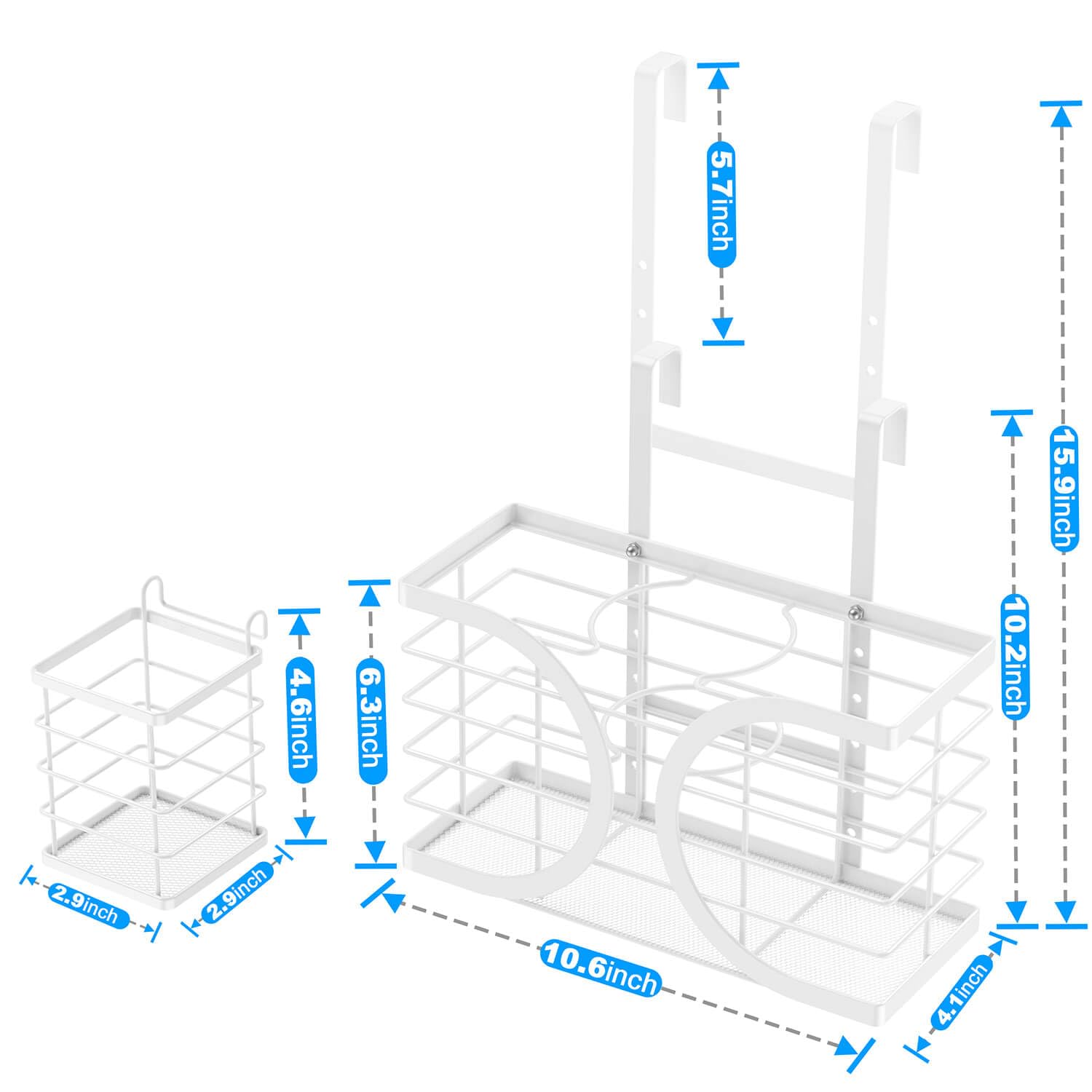 5.7inch

15.9inch

10.2inch

4.6inch

6.3inch

2.9inch

2.9inch

10.6inch

4.1inch