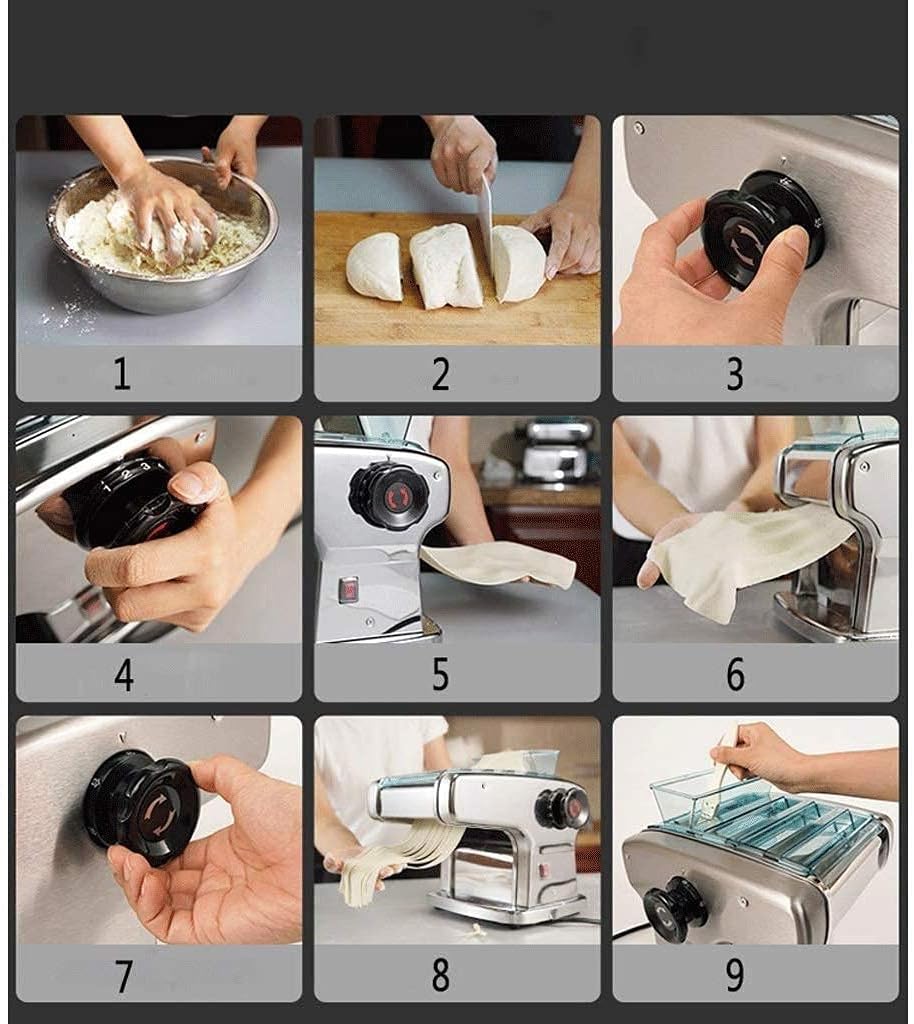 1

2

3

4

5

6

7

8

9