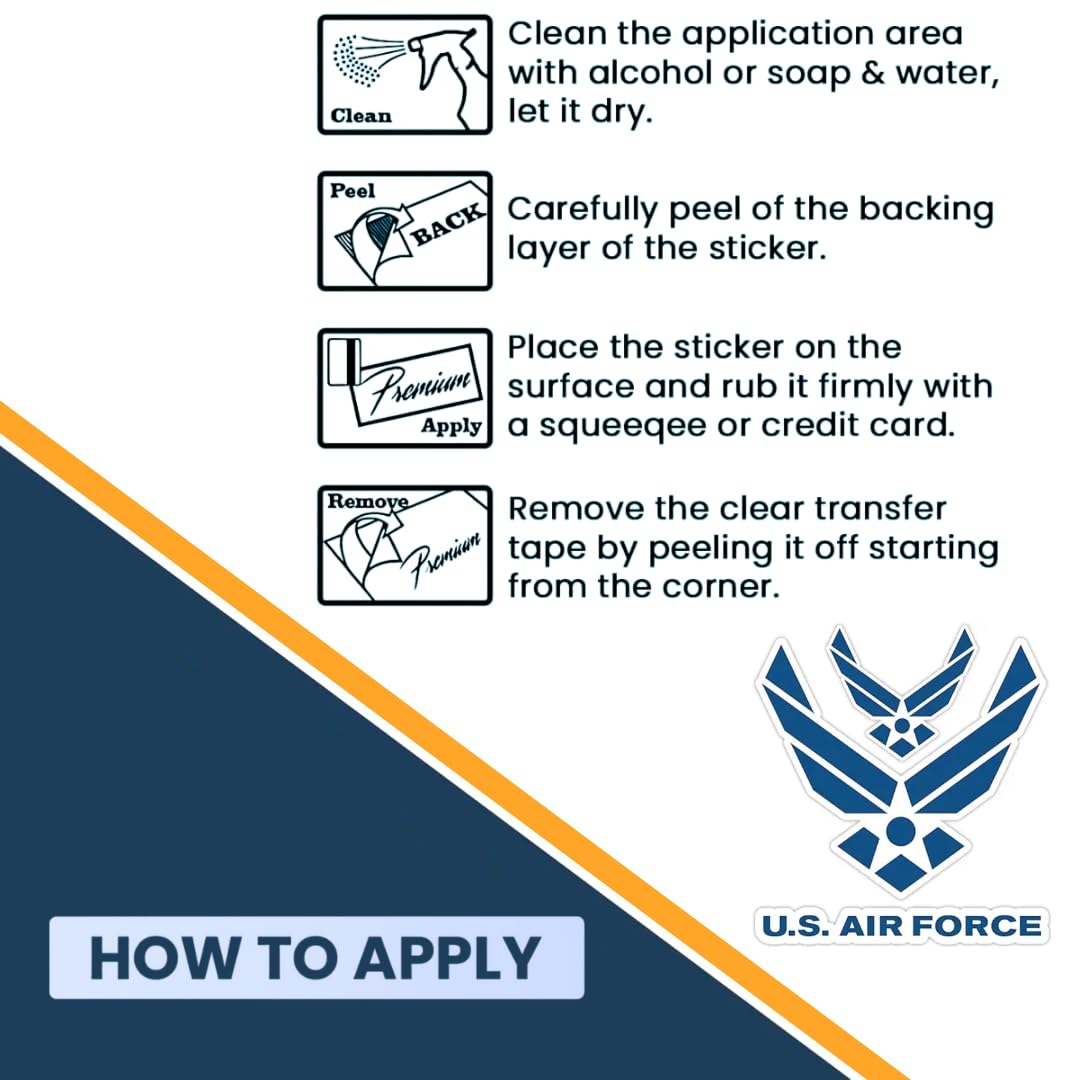 Clean

Clean the application area with alcohol or soap & water, let it dry.

Peel
BACK

Carefully peel of the backing layer of the sticker.

Premium
Apply

Place the sticker on the surface and rub it firmly with a squeeqee or credit card.

Remove
Premium

Remove the clear transfer tape by peeling it off starting from the corner.

U.S. AIR FORCE

HOW TO APPLY