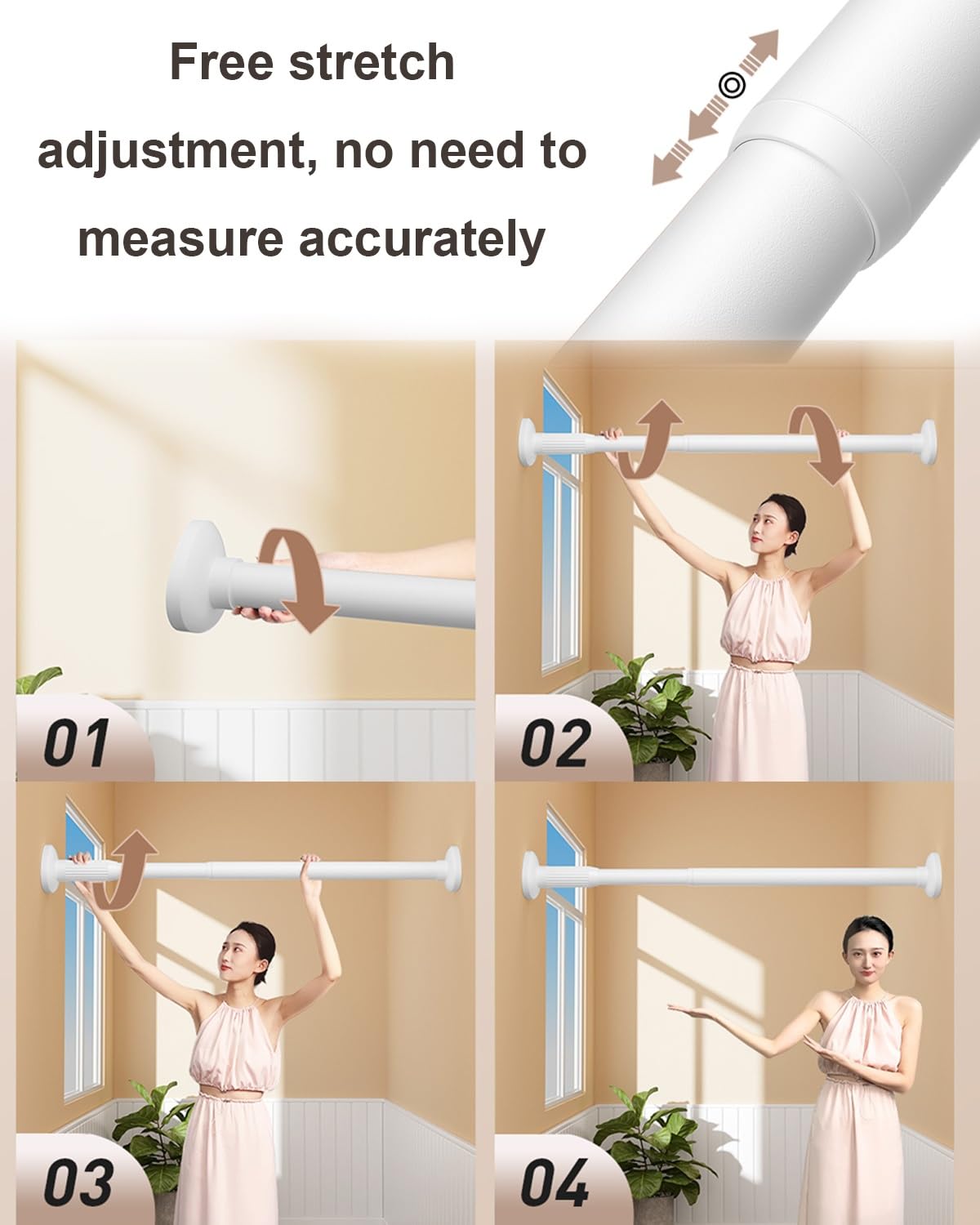 Free stretch adjustment, no need to measure accurately

01

02

03

04