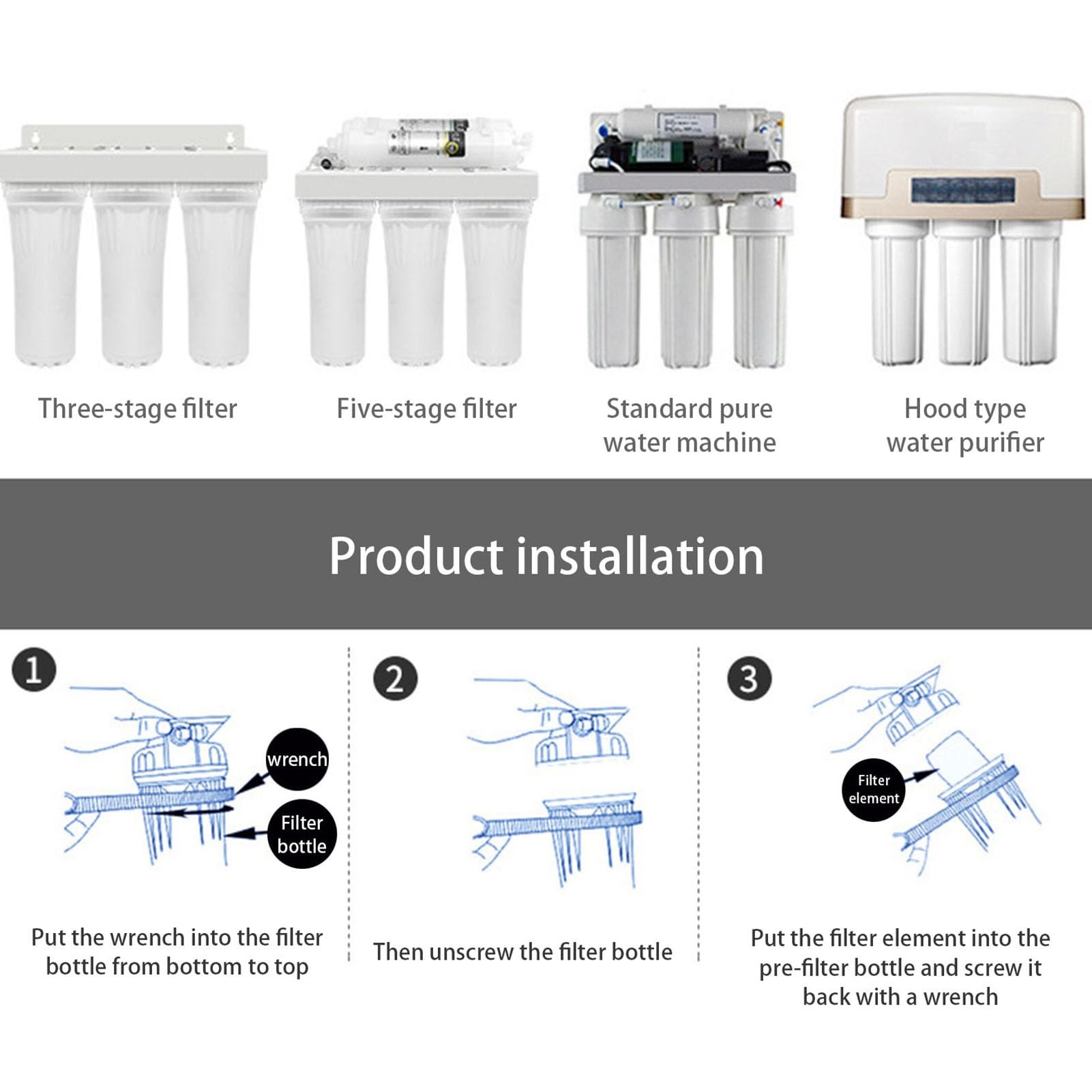 Three-stage filter

Five-stage filter

Standard pure water machine

Hood type water purifier

Product installation

1

wrench

Filter bottle

Put the wrench into the filter bottle from bottom to top

2

Then unscrew the filter bottle

3

Filter element

Put the filter element into the pre-filter bottle and screw it back with a wrench