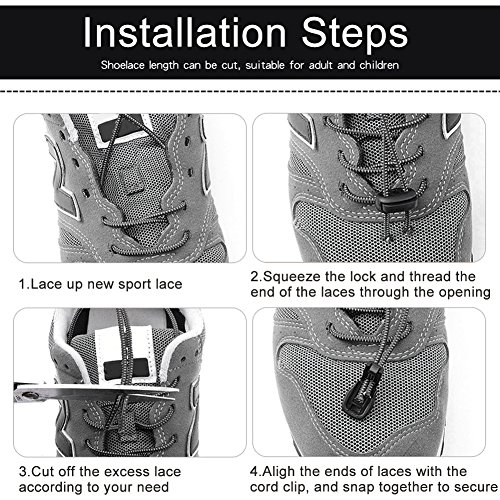 Installation Steps

Shoelace length can be cut, suitable for adult and children

1.Lace up new sport lace

2.Squeeze the lock and thread the end of the laces through the opening

3.Cut off the excess lace according to your need

4.Aligh the ends of laces with the cord clip, and snap together to secure