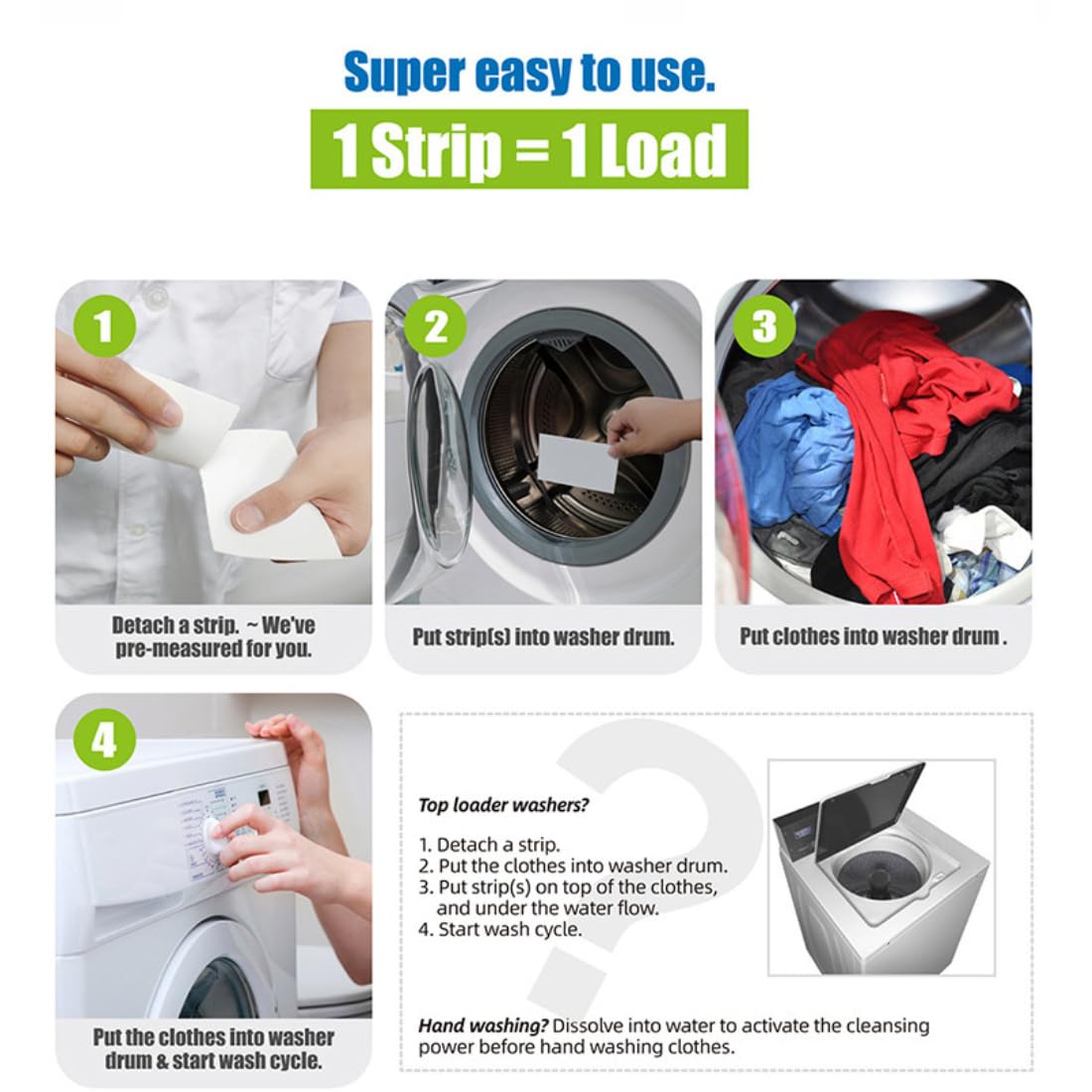 Super easy to use.

1 Strip = 1 Load

1

Detach a strip. ~ We've pre-measured for you.

2

Put strip(s) into washer drum.

3

Put clothes into washer drum .

4

Put the clothes into washer drum & start wash cycle.

Top loader washers?

1. Detach a strip.
2. Put the clothes into washer drum.
3. Put strip(s) on top of the clothes, and under the water flow.
4. Start wash cycle.

Hand washing? Dissolve into water to activate the cleansing power before hand washing clothes.